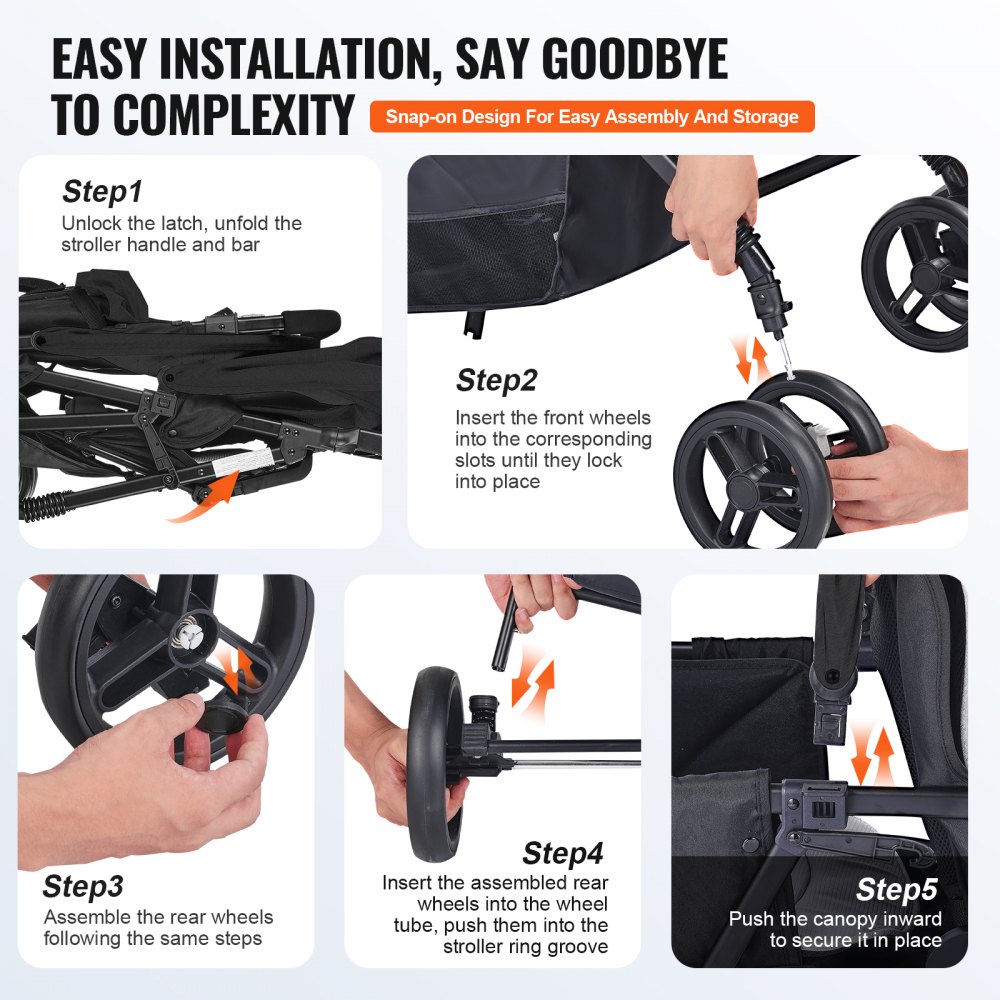 EASY INSTALLATION, SAY GOODBYE TO COMPLEXITY

Snap-on Design For Easy Assembly And Storage

Step1
Unlock the latch, unfold the stroller handle and bar

Step2
Insert the front wheels into the corresponding slots until they lock into place

Step3
Assemble the rear wheels following the same steps

Step4
Insert the assembled rear wheels into the wheel tube, push them into the stroller ring groove

Step5
Push the canopy inward to secure it in place