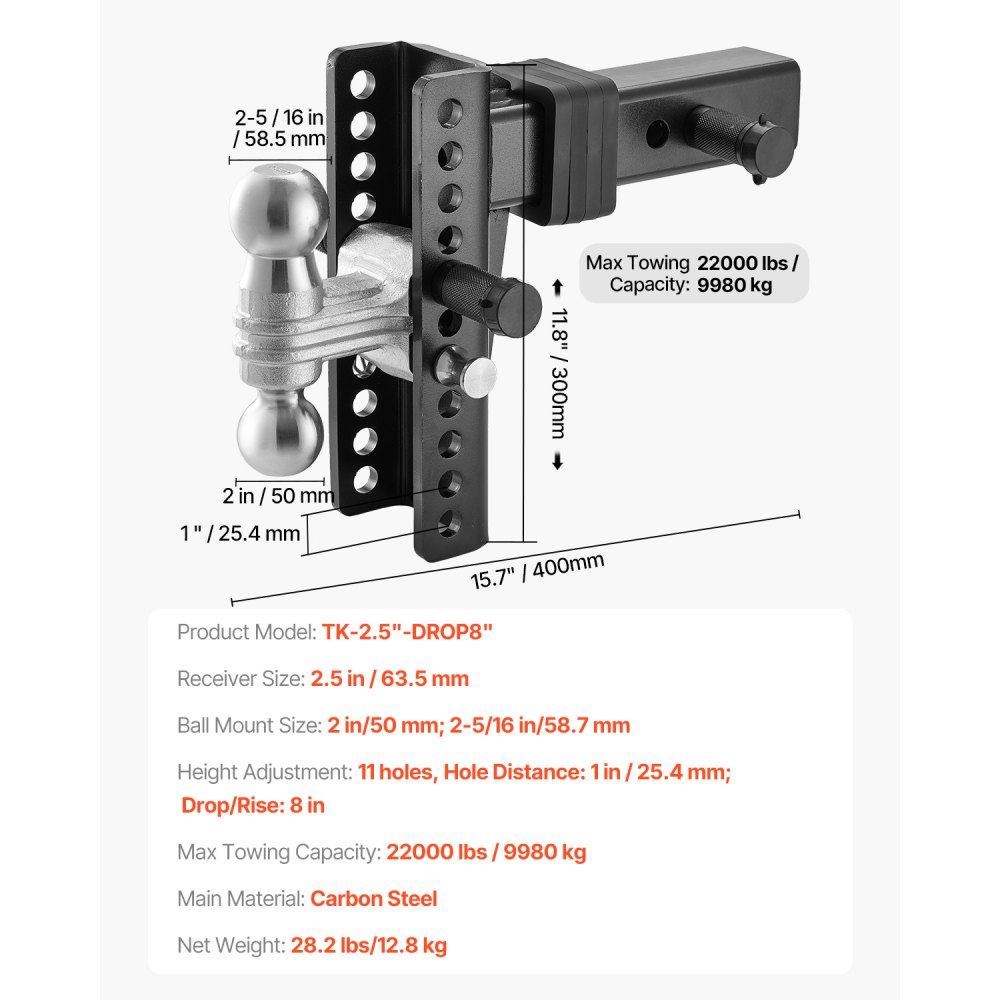 2-5 / 16 in / 58.5 mm

Max Towing Capacity: 22000 lbs / 9980 kg

11.8" / 300mm

2 in / 50 mm

1 " / 25.4 mm

15.7" / 400mm

Product Model: TK-2.5"-DROP8"

Receiver Size: 2.5 in / 63.5 mm

Ball Mount Size: 2 in/50 mm; 2-5/16 in/58.7 mm

Height Adjustment: 11 holes, Hole Distance: 1 in / 25.4 mm; Drop/Rise: 8 in

Max Towing Capacity: 22000 lbs / 9980 kg

Main Material: Carbon Steel

Net Weight: 28.2 lbs/12.8 kg