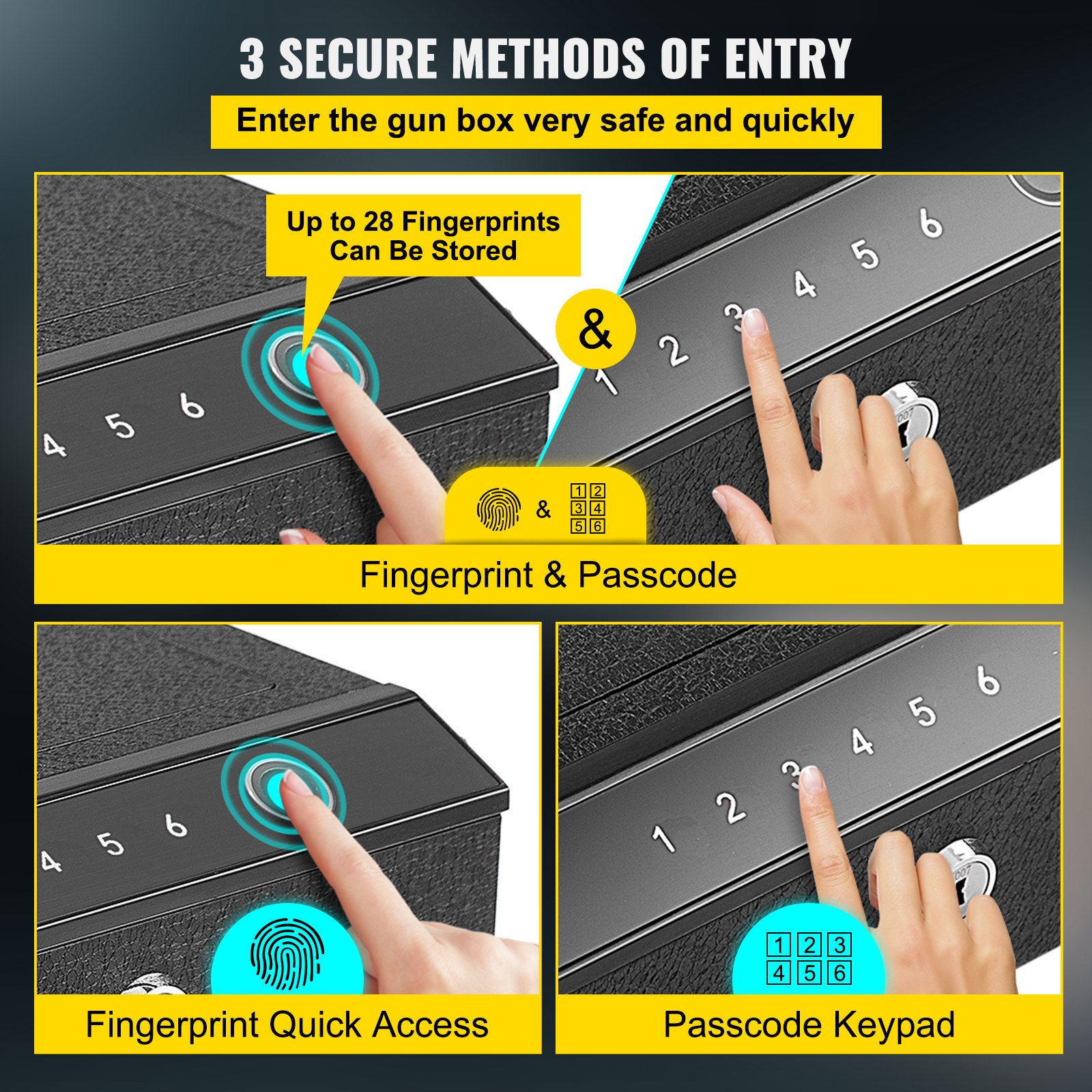 3 SECURE METHODS OF ENTRY

Enter the gun box very safe and quickly

Up to 28 Fingerprints Can Be Stored

4 5 6

&

1 2 3 4 5 6

&

1 2
3 4
5 6

Fingerprint & Passcode

4 5 6

Fingerprint Quick Access

1 2 3 4 5 6

1 2 3
4 5 6

Passcode Keypad