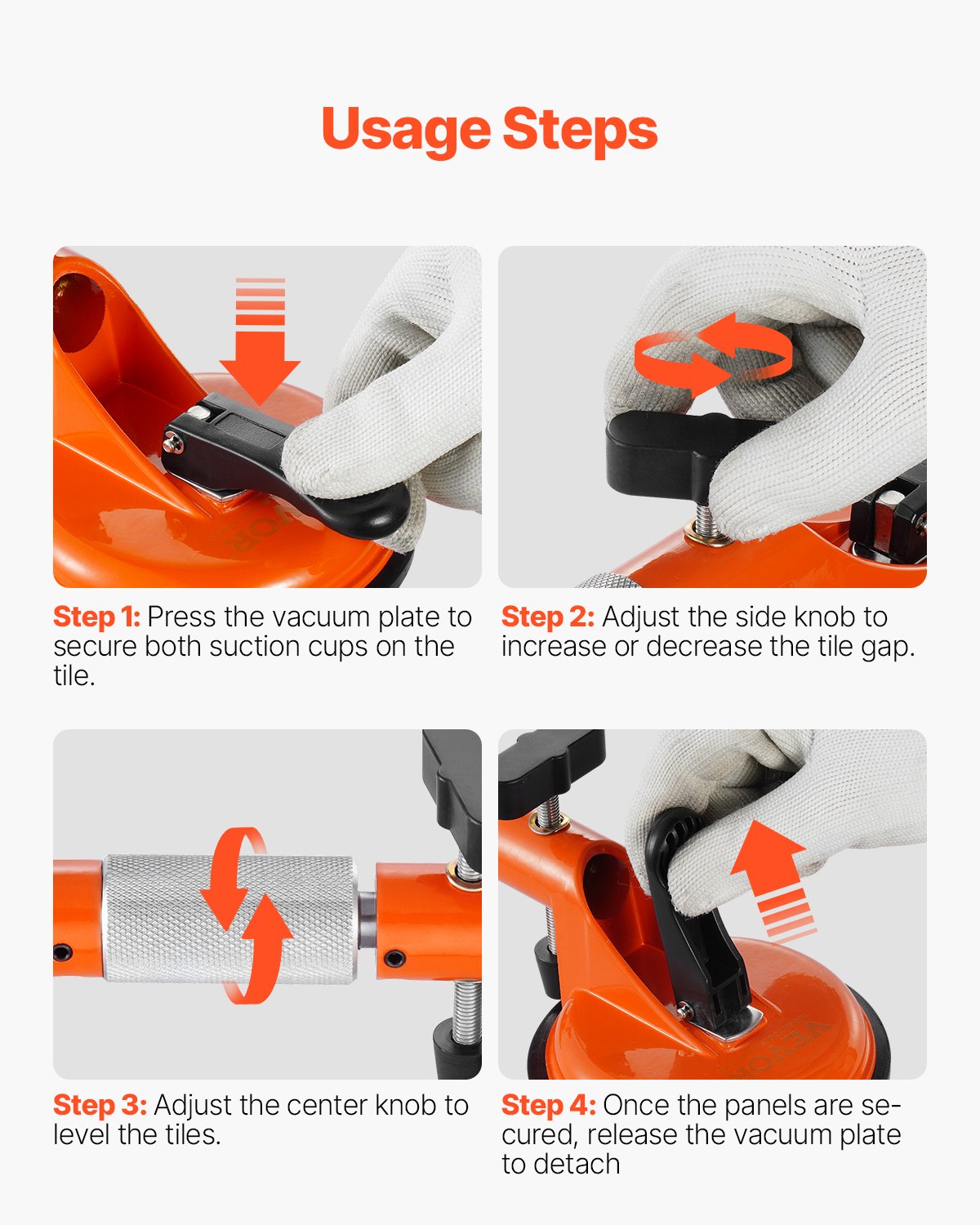 Usage Steps

Step 1: Press the vacuum plate to secure both suction cups on the tile.

Step 2: Adjust the side knob to increase or decrease the tile gap.

Step 3: Adjust the center knob to level the tiles.

Step 4: Once the panels are secured, release the vacuum plate to detach