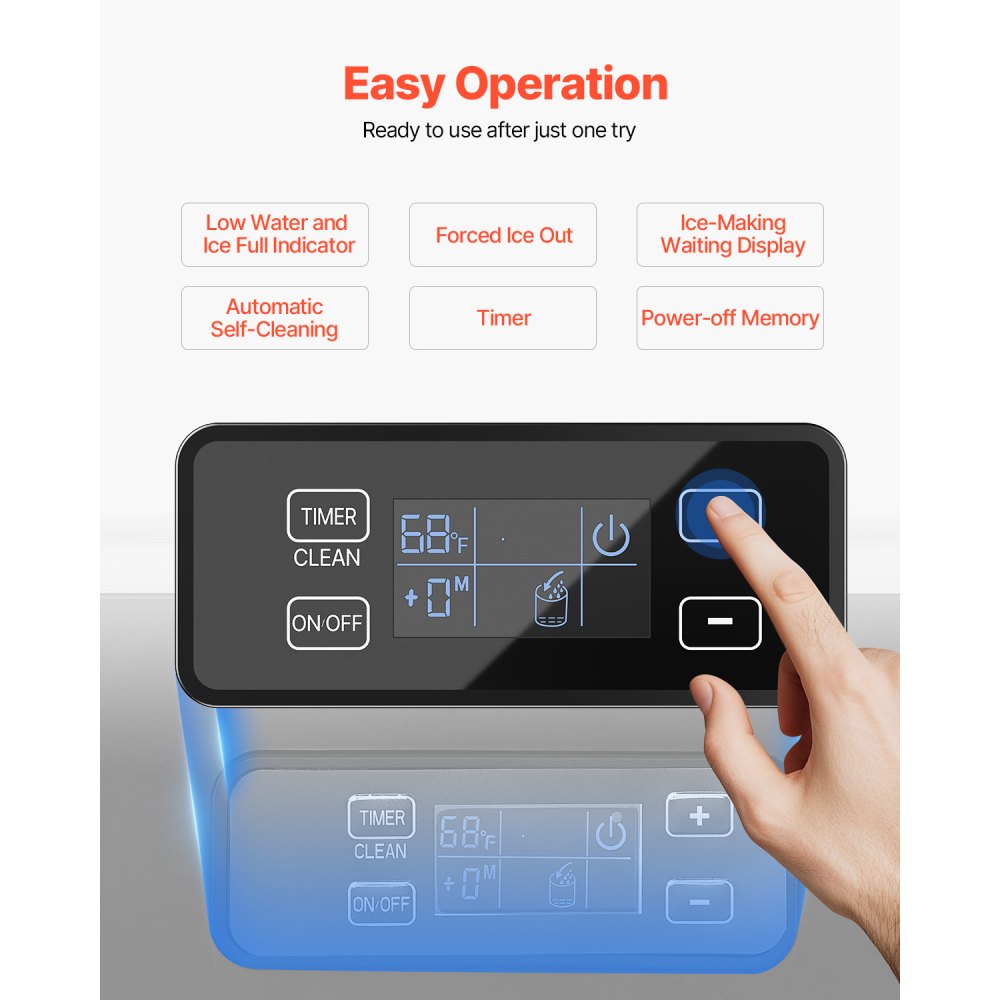 Easy Operation
Ready to use after just one try

Low Water and Ice Full Indicator
Forced Ice Out
Ice-Making Waiting Display
Automatic Self-Cleaning
Timer
Power-off Memory

TIMER
CLEAN
ON/OFF
68°F
+0M
−

TIMER
CLEAN
ON/OFF
68°F
+0M
+
−