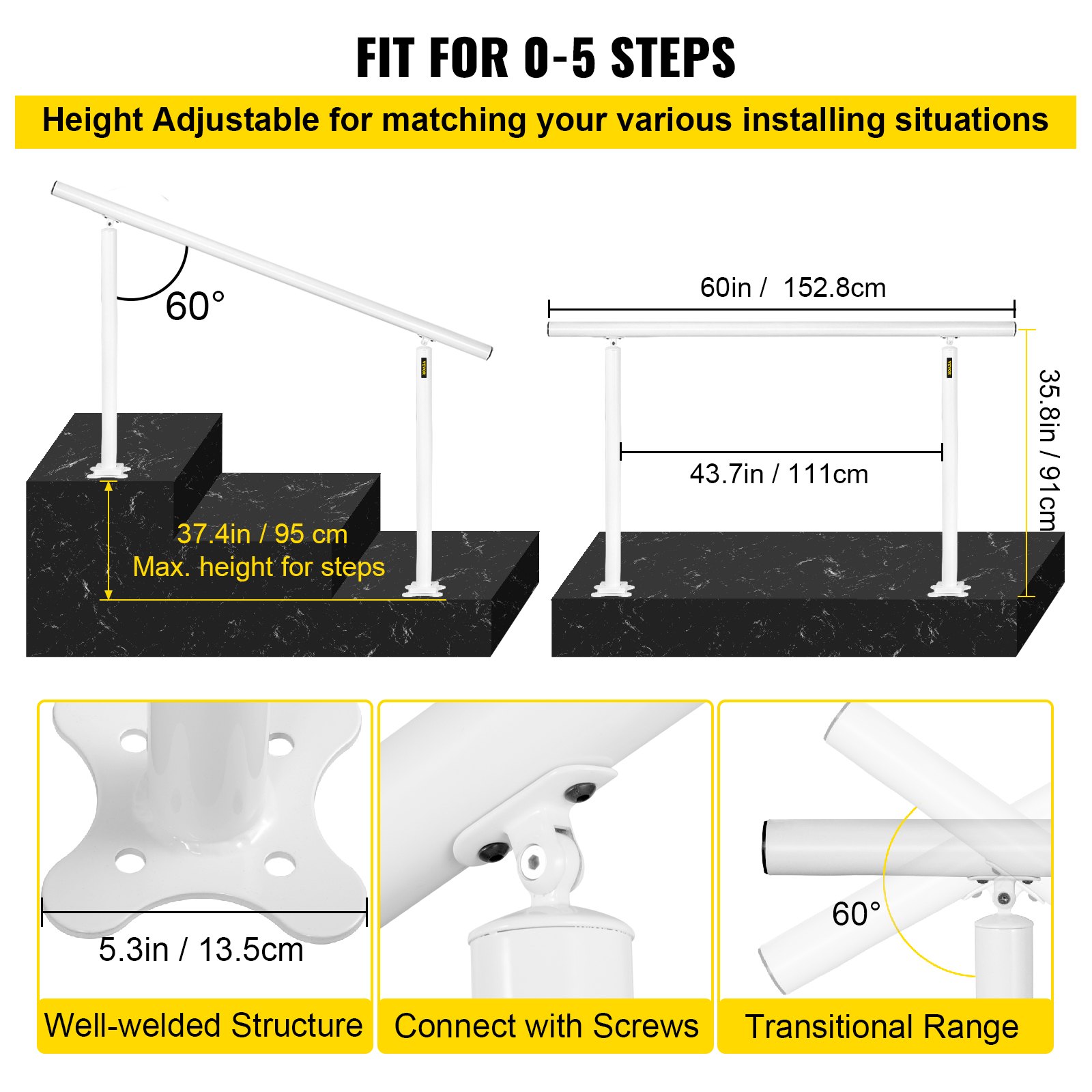 FIT FOR 0-5 STEPS

Height Adjustable for matching your various installing situations

60°

37.4in / 95 cm
Max. height for steps

60in / 152.8cm

43.7in / 111cm

35.8in / 91cm

5.3in / 13.5cm

Well-welded Structure

Connect with Screws

60°

Transitional Range