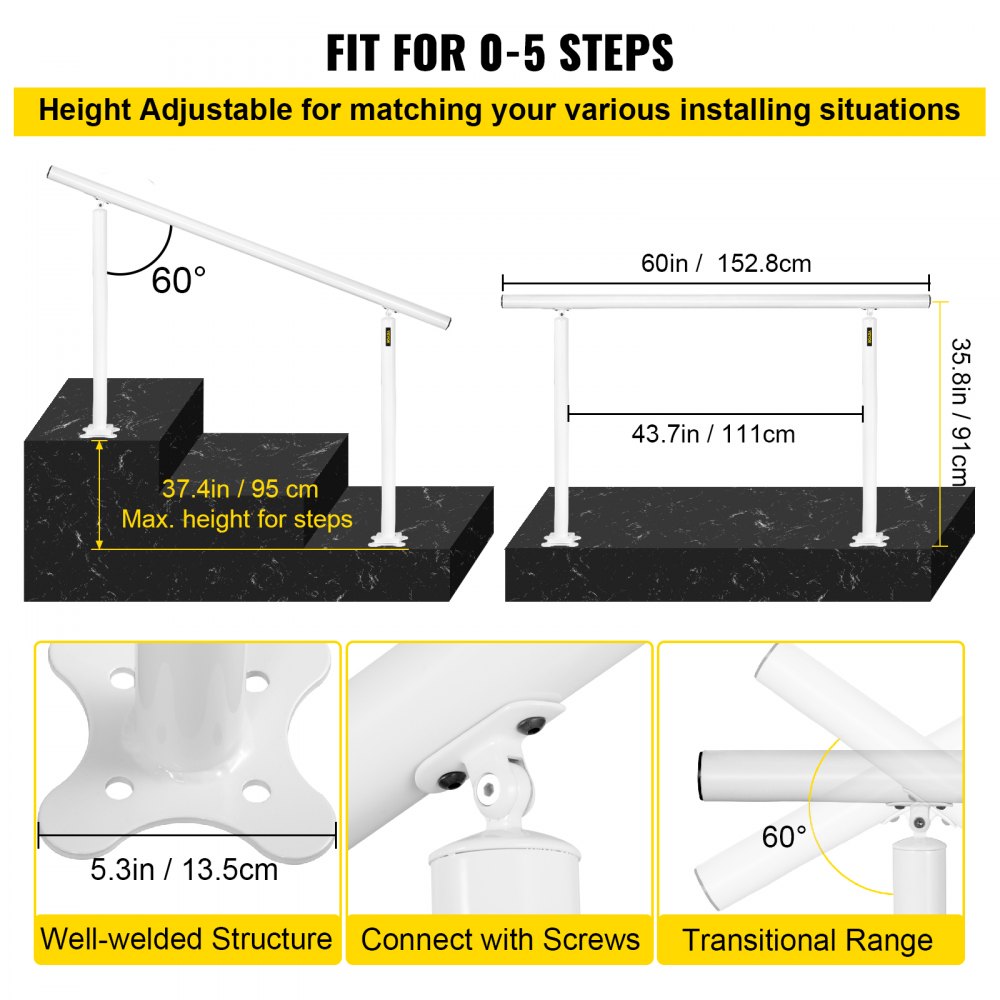 FIT FOR 0-5 STEPS

Height Adjustable for matching your various installing situations

60°

37.4in / 95 cm
Max. height for steps

60in / 152.8cm

43.7in / 111cm

35.8in / 91cm

5.3in / 13.5cm

Well-welded Structure

Connect with Screws

60°

Transitional Range