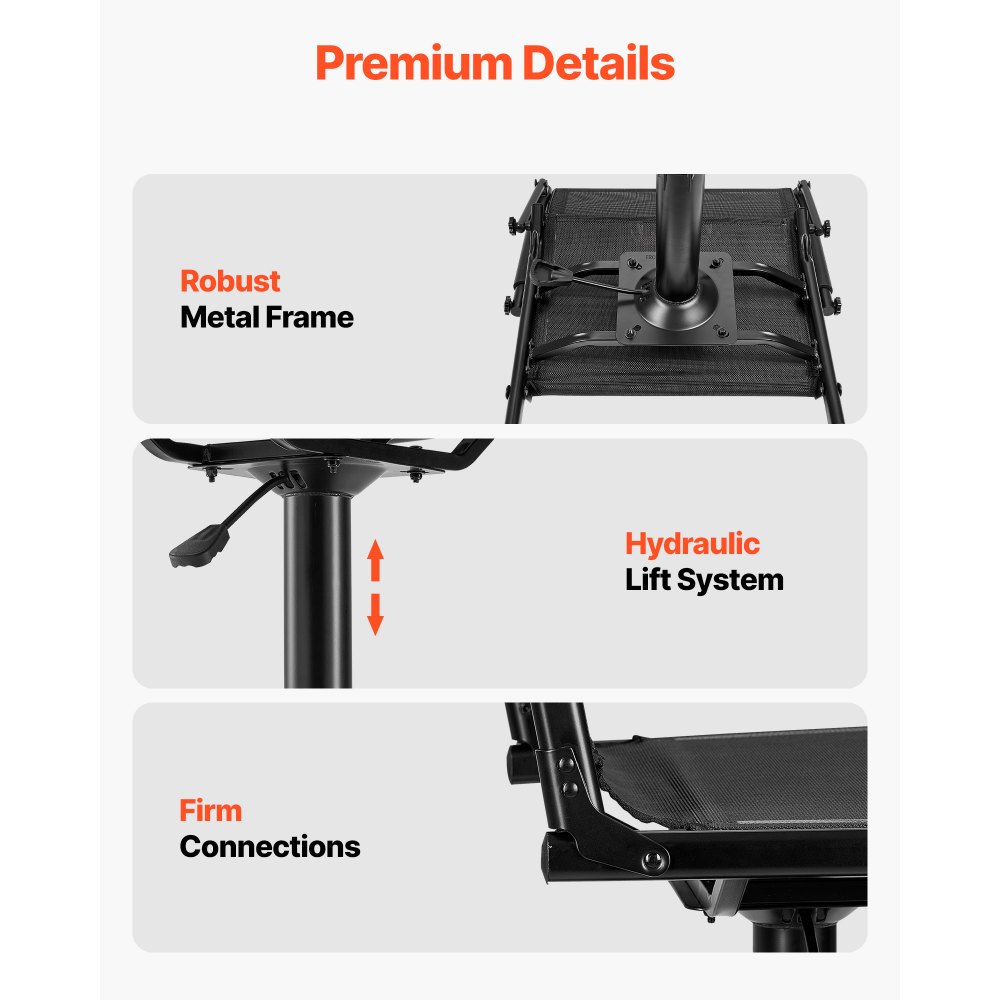 Premium Details

Robust
Metal Frame

Hydraulic
Lift System

Firm
Connections