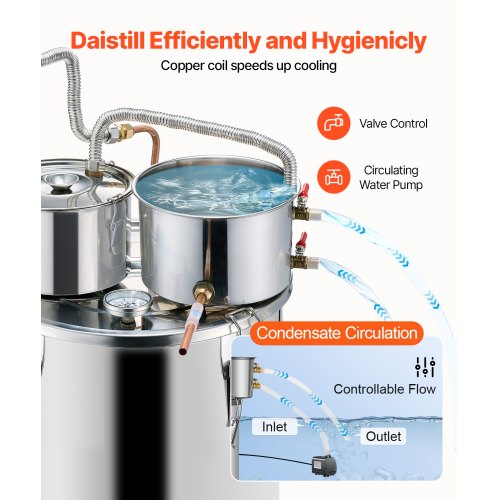 Daistill Efficiently and Hygienicly

Copper coil speeds up cooling

Valve Control

Circulating Water Pump

Condensate Circulation

Controllable Flow

Inlet

Outlet