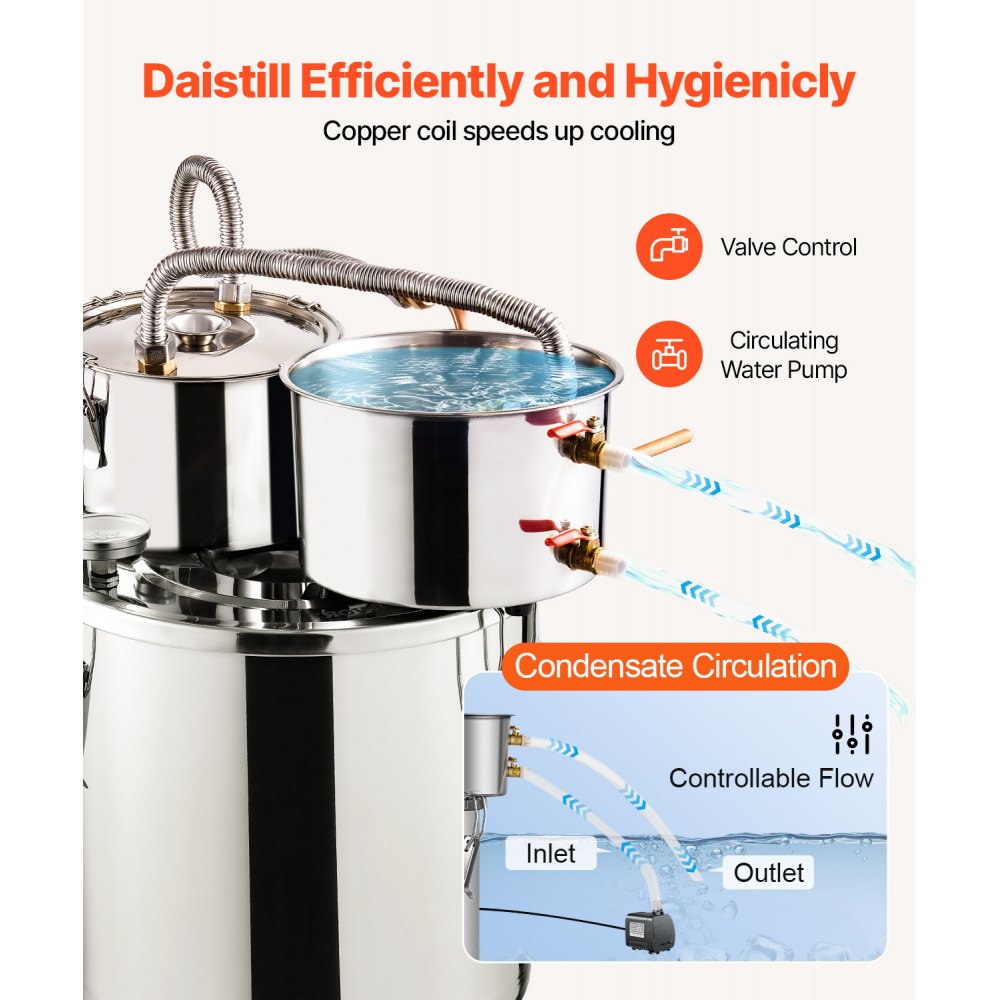 Daistill Efficiently and Hygienicly

Copper coil speeds up cooling

Valve Control

Circulating Water Pump

Condensate Circulation

Controllable Flow

Inlet

Outlet