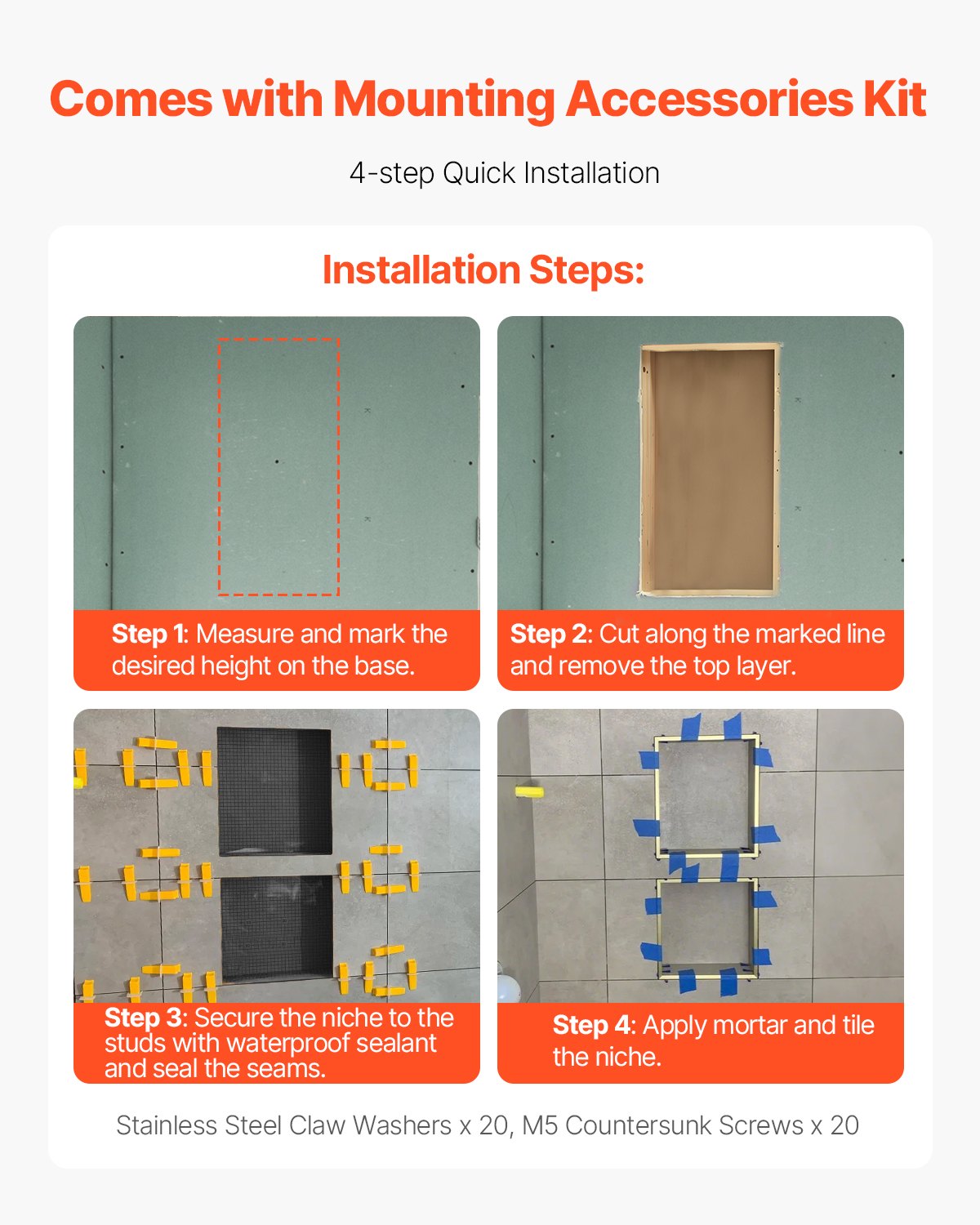 Comes with Mounting Accessories Kit

4-step Quick Installation

Installation Steps:

Step 1: Measure and mark the desired height on the base.

Step 2: Cut along the marked line and remove the top layer.

Step 3: Secure the niche to the studs with waterproof sealant and seal the seams.

Step 4: Apply mortar and tile the niche.

Stainless Steel Claw Washers x 20, M5 Countersunk Screws x 20