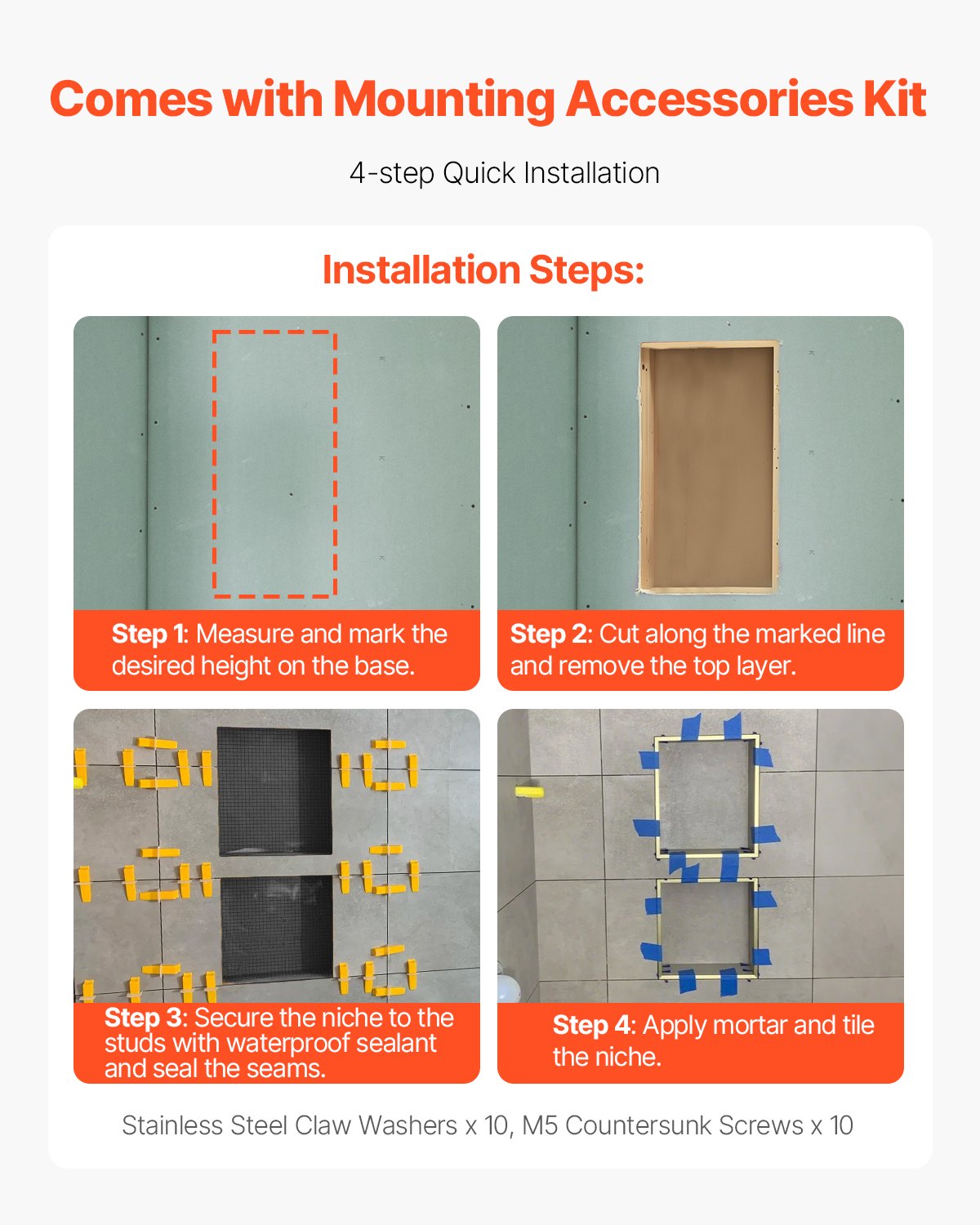 Comes with Mounting Accessories Kit

4-step Quick Installation

Installation Steps:

Step 1: Measure and mark the desired height on the base.

Step 2: Cut along the marked line and remove the top layer.

Step 3: Secure the niche to the studs with waterproof sealant and seal the seams.

Step 4: Apply mortar and tile the niche.

Stainless Steel Claw Washers x 10, M5 Countersunk Screws x 10