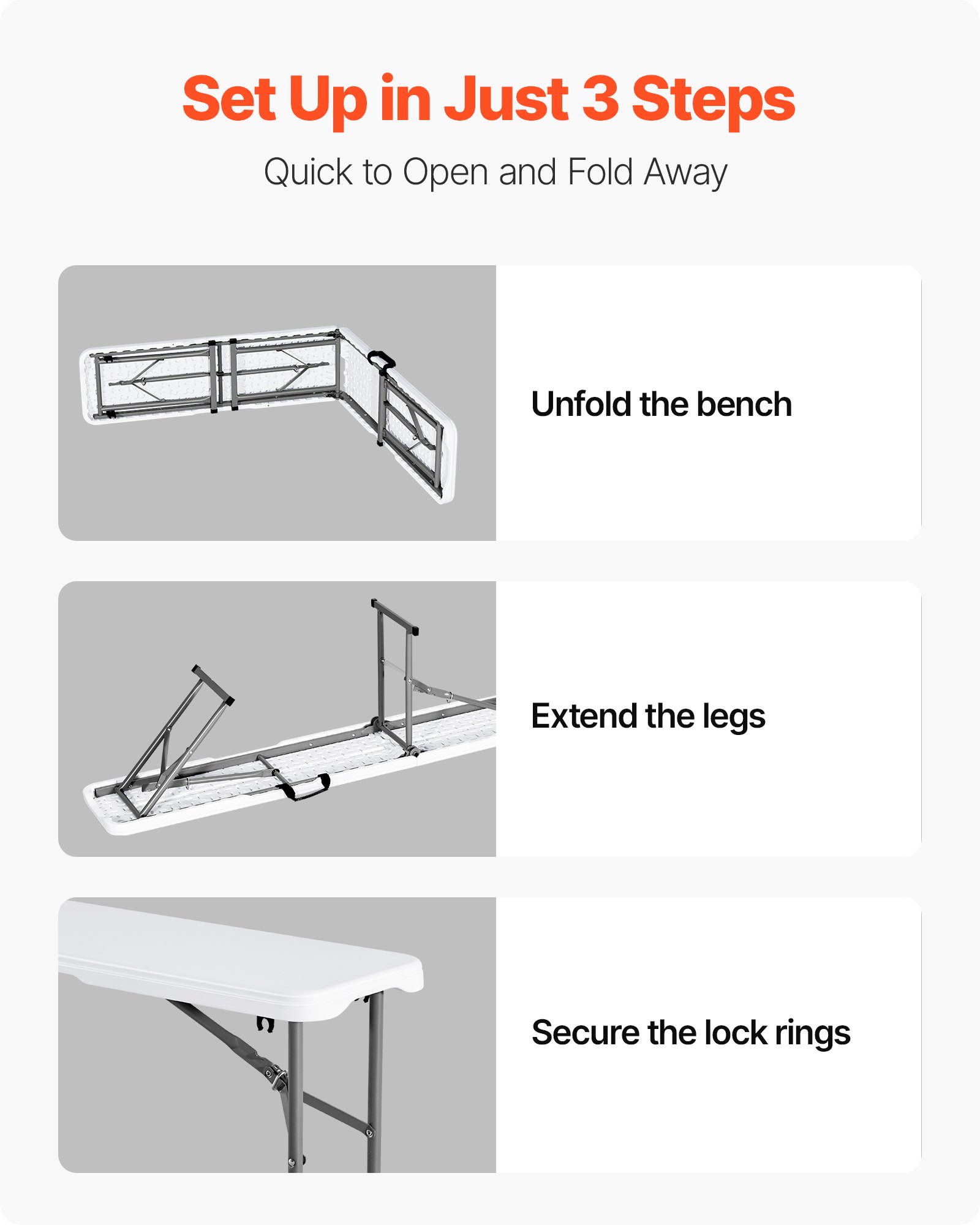 Set Up in Just 3 Steps

Quick to Open and Fold Away

Unfold the bench

Extend the legs

Secure the lock rings