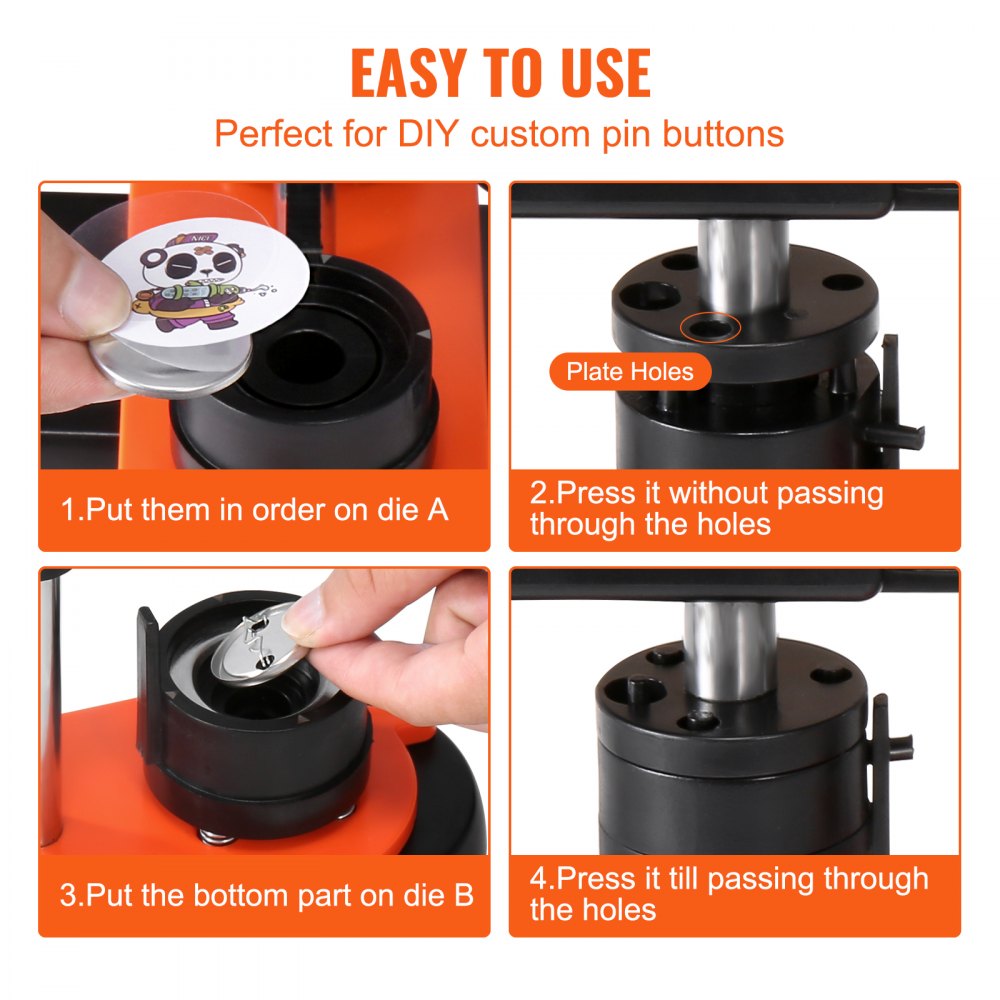 EASY TO USE
Perfect for DIY custom pin buttons

1.Put them in order on die A

Plate Holes

2.Press it without passing through the holes

3.Put the bottom part on die B

4.Press it till passing through the holes