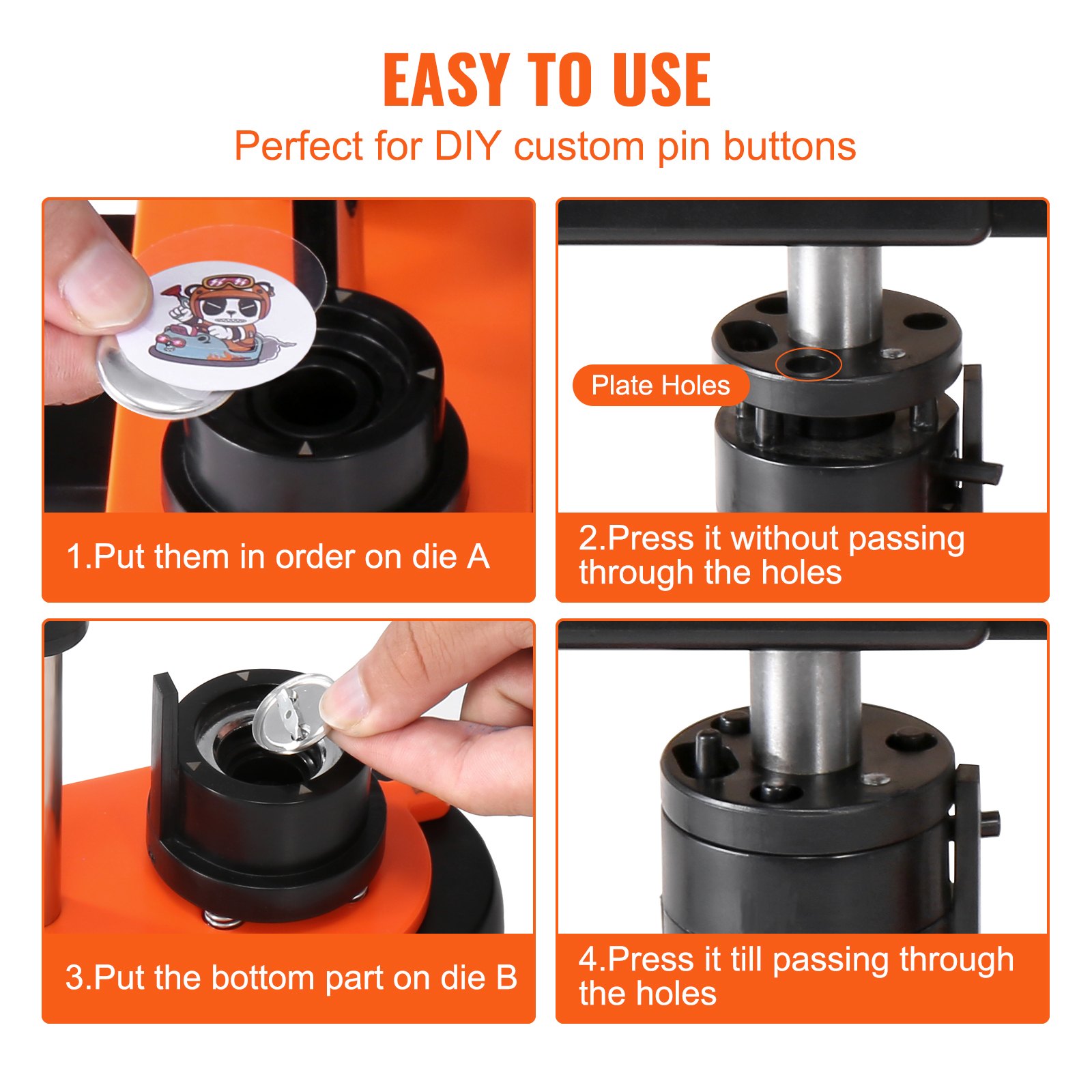 EASY TO USE

Perfect for DIY custom pin buttons

1.Put them in order on die A

Plate Holes

2.Press it without passing through the holes

3.Put the bottom part on die B

4.Press it till passing through the holes