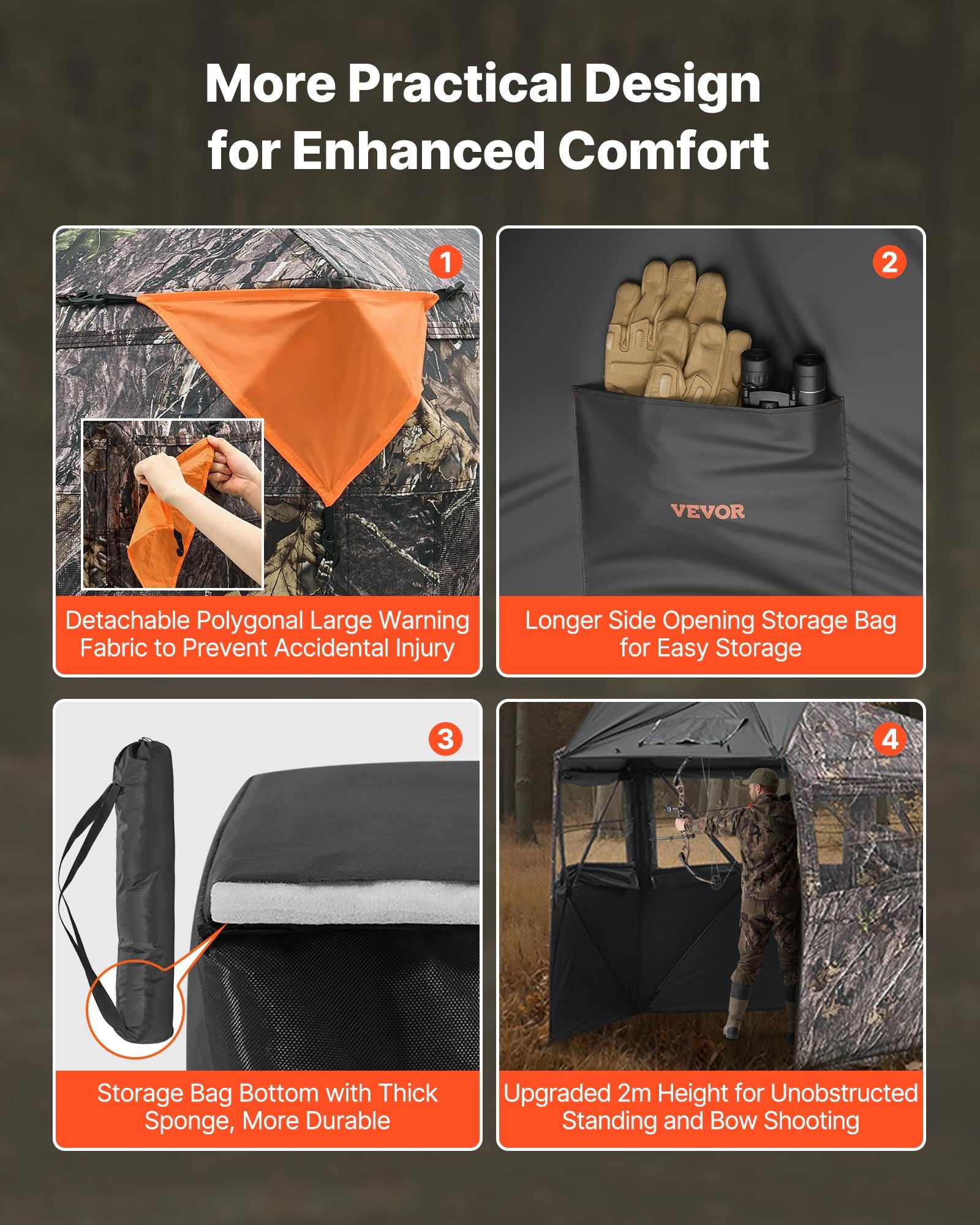 More Practical Design for Enhanced Comfort

1

Detachable Polygonal Large Warning Fabric to Prevent Accidental Injury

2

VEVOR

Longer Side Opening Storage Bag for Easy Storage

3

Storage Bag Bottom with Thick Sponge, More Durable

4

Upgraded 2m Height for Unobstructed Standing and Bow Shooting