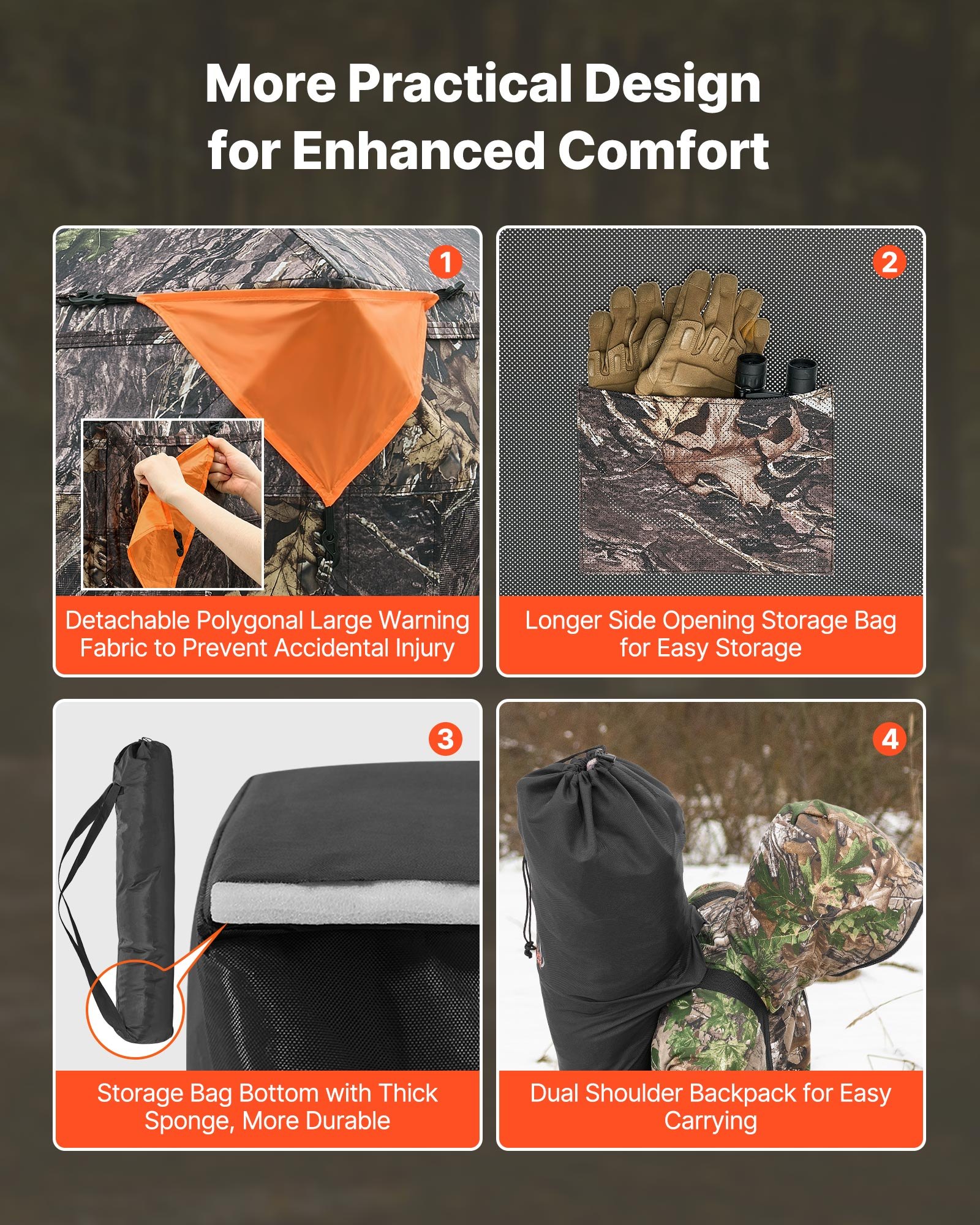 More Practical Design for Enhanced Comfort

1

Detachable Polygonal Large Warning Fabric to Prevent Accidental Injury

2

Longer Side Opening Storage Bag for Easy Storage

3

Storage Bag Bottom with Thick Sponge, More Durable

4

Dual Shoulder Backpack for Easy Carrying