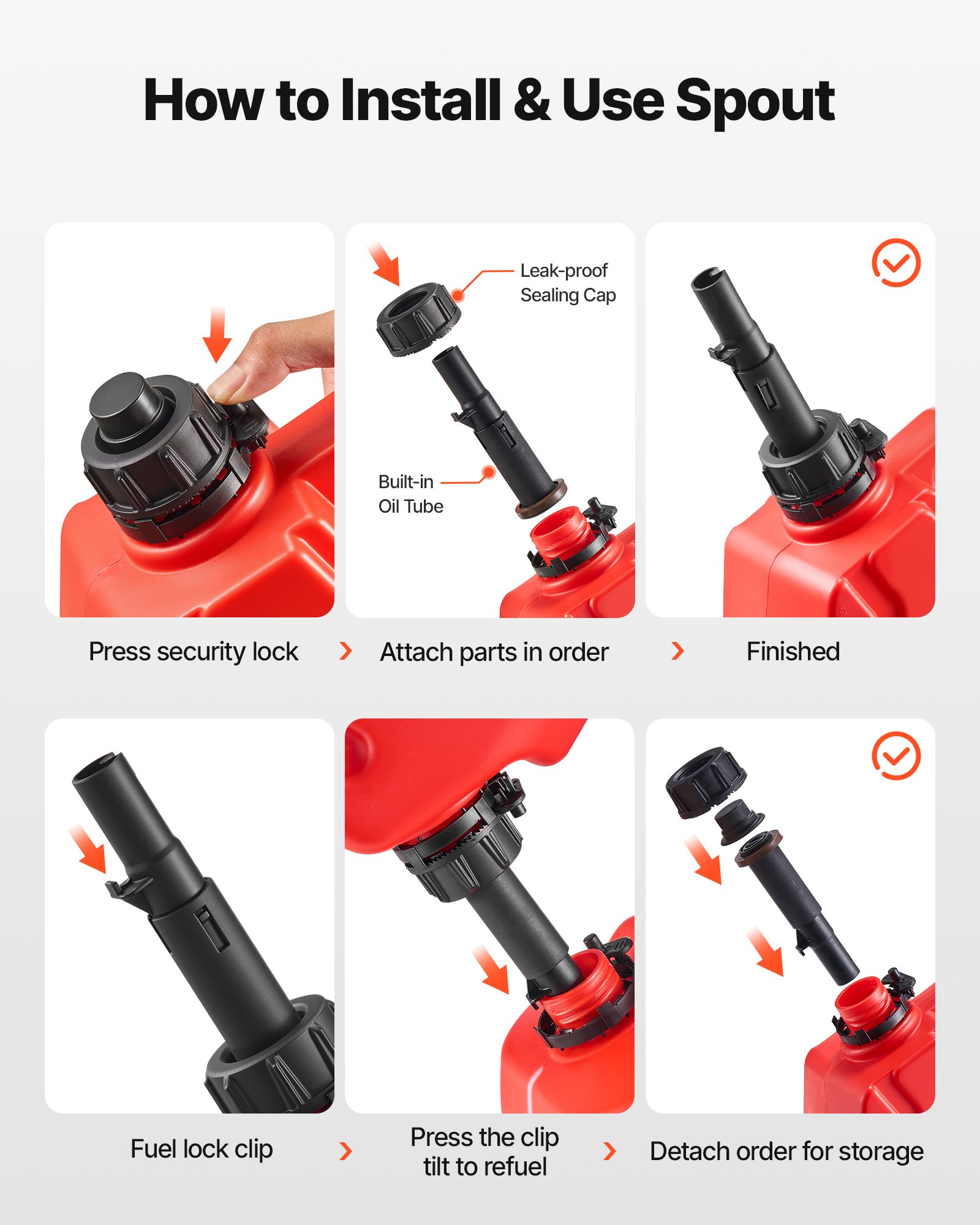 How to Install & Use Spout

Leak-proof Sealing Cap

Built-in Oil Tube

Press security lock

Attach parts in order

Finished

Fuel lock clip

Press the clip tilt to refuel

Detach order for storage