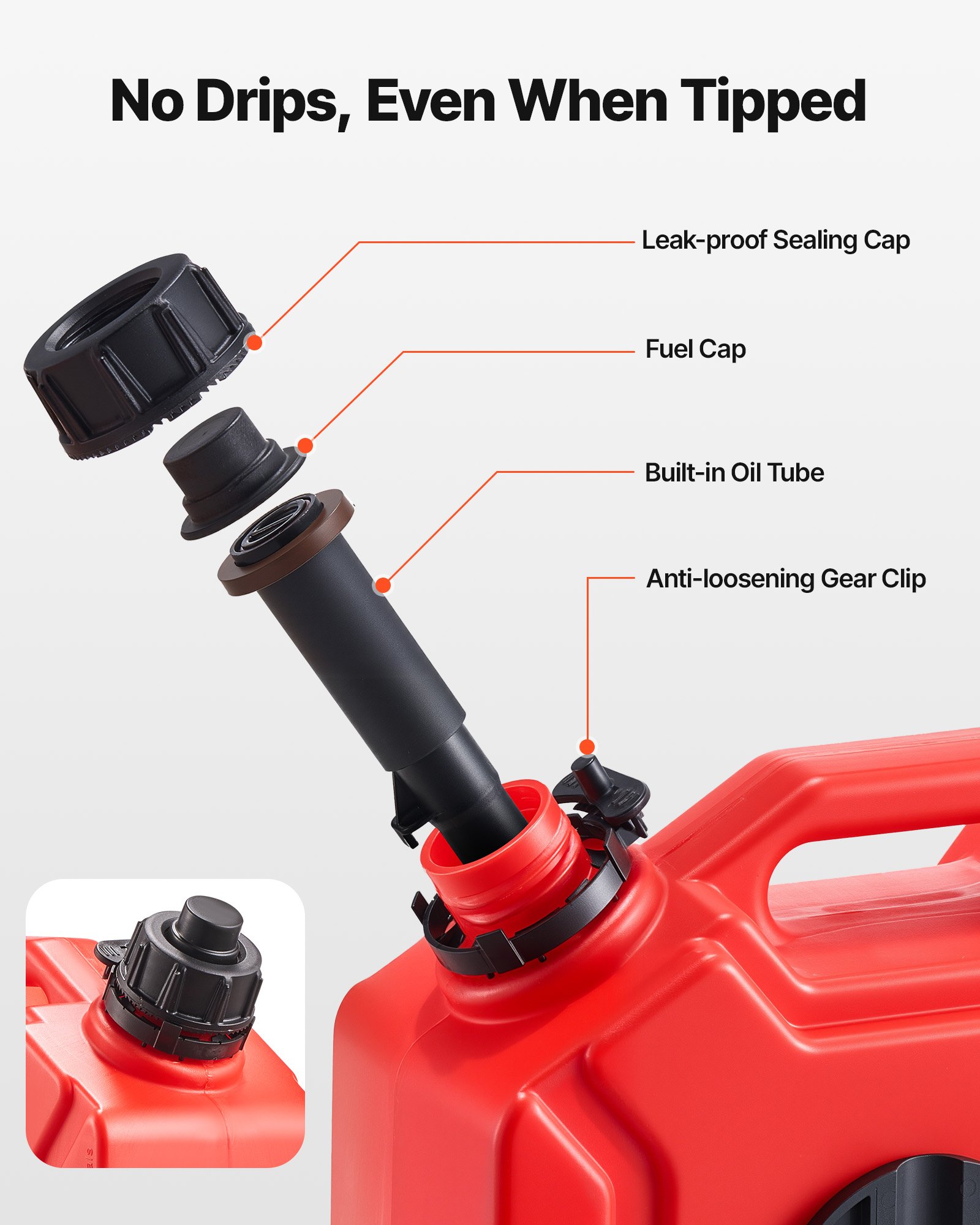 No Drips, Even When Tipped

Leak-proof Sealing Cap

Fuel Cap

Built-in Oil Tube

Anti-loosening Gear Clip