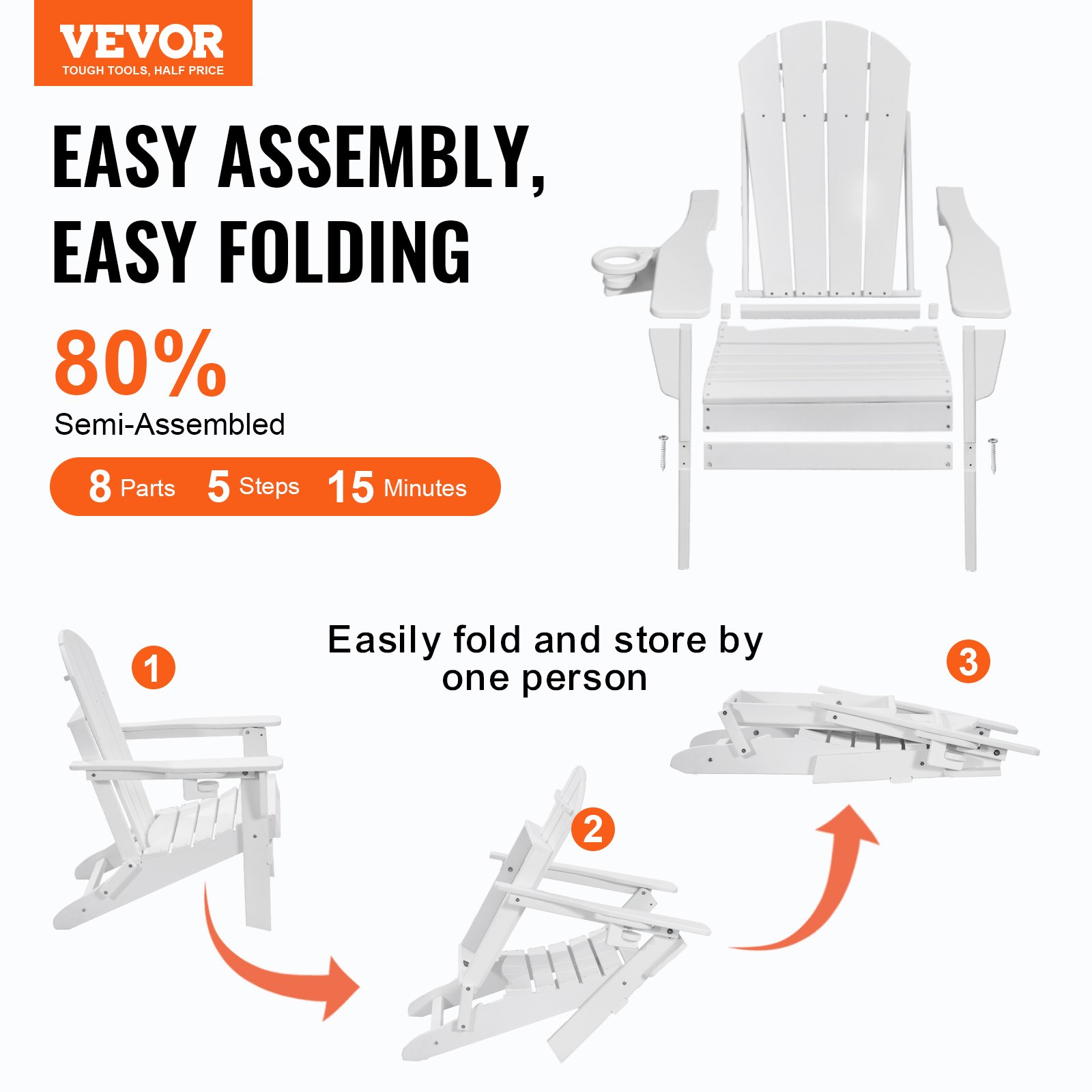 VEVOR
TOUGH TOOLS, HALF PRICE

EASY ASSEMBLY, EASY FOLDING

80%
Semi-Assembled

8 Parts 5 Steps 15 Minutes

Easily fold and store by one person

1

2

3