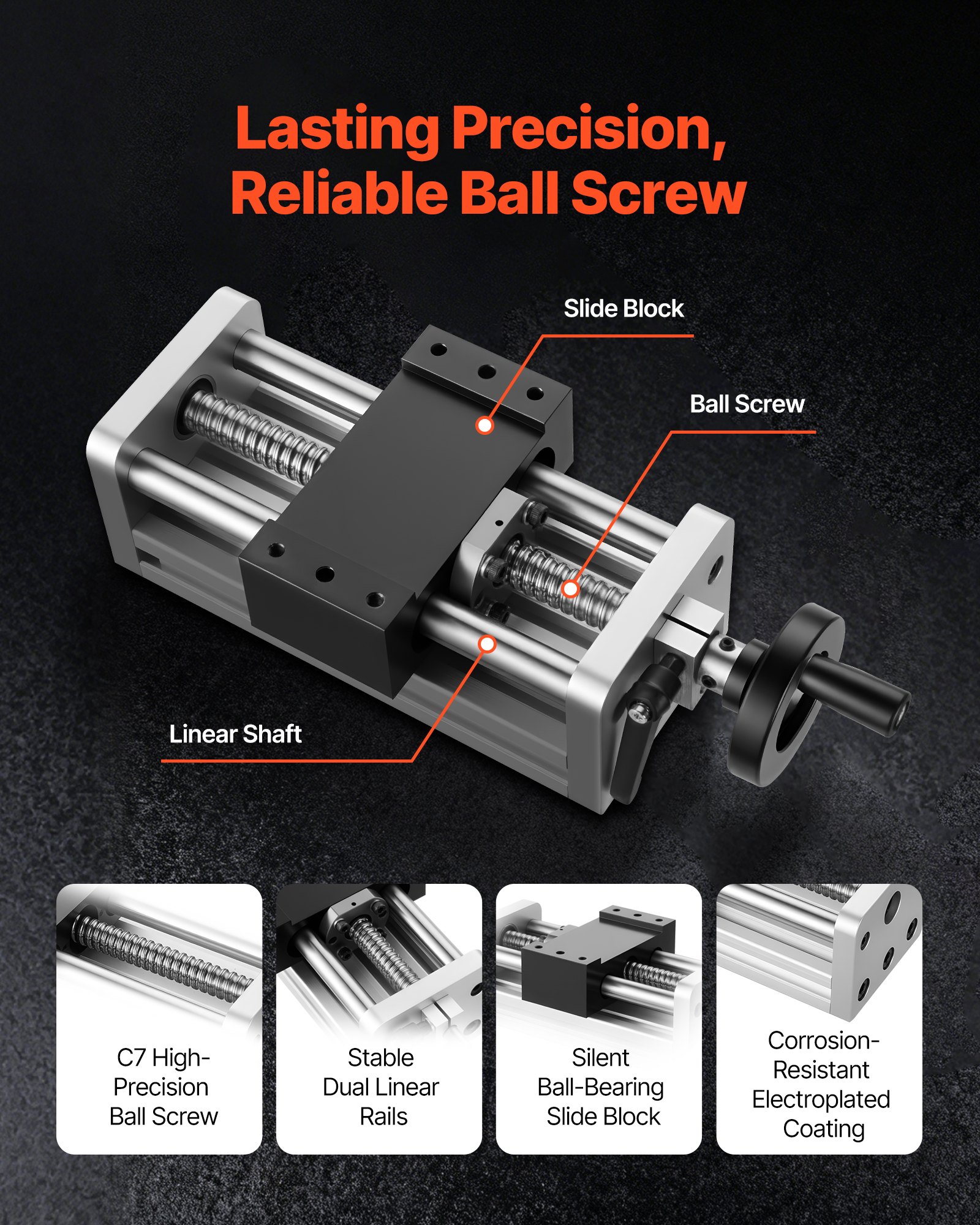 Lasting Precision, Reliable Ball Screw

Slide Block

Ball Screw

Linear Shaft

C7 High-Precision Ball Screw

Stable Dual Linear Rails

Silent Ball-Bearing Slide Block

Corrosion-Resistant Electroplated Coating