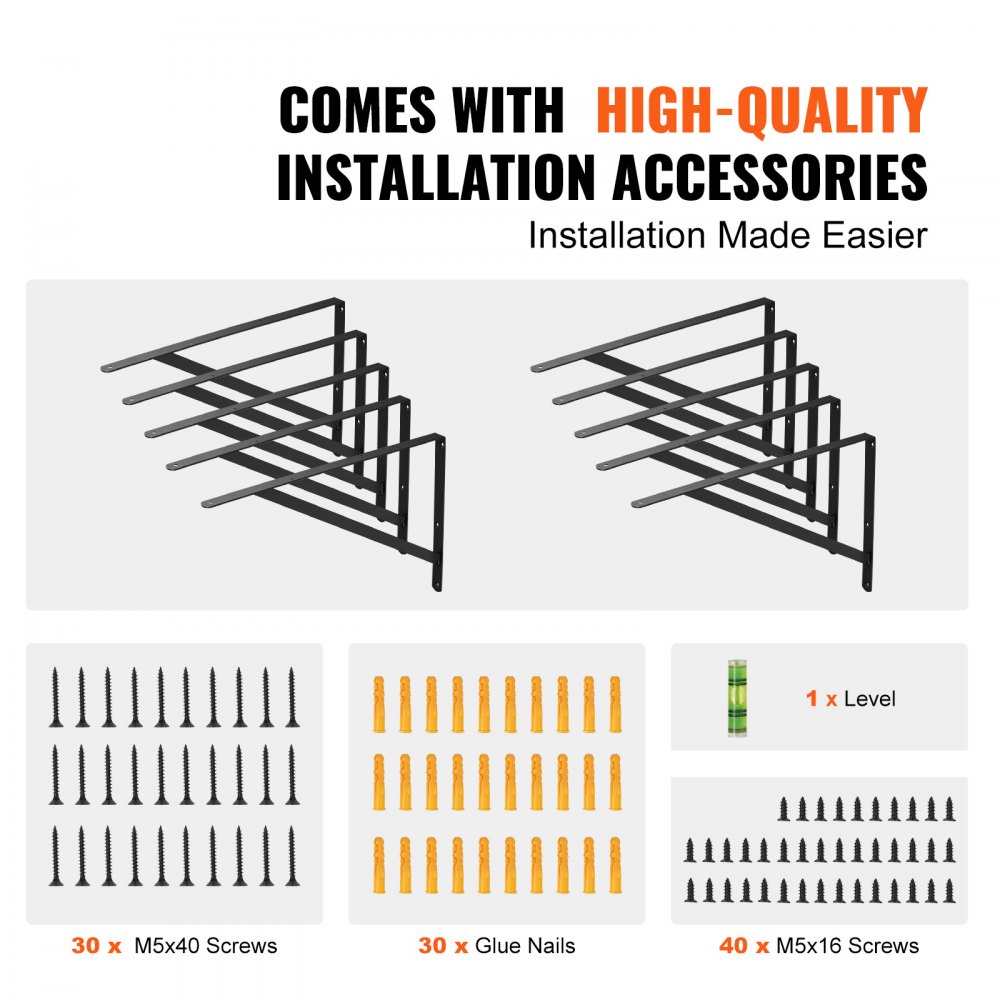 COMES WITH HIGH-QUALITY INSTALLATION ACCESSORIES
Installation Made Easier

1 x Level

30 x M5x40 Screws

30 x Glue Nails

40 x M5x16 Screws