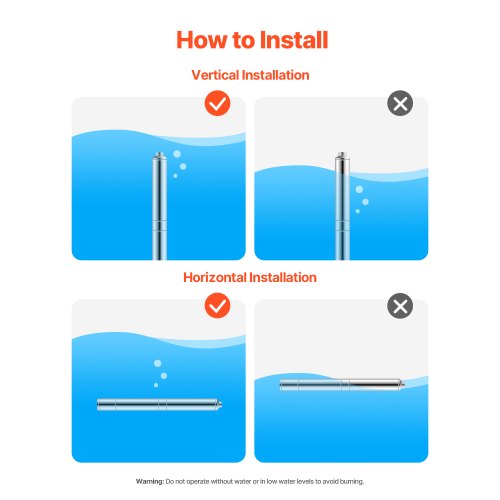 How to Install

Vertical Installation

Horizontal Installation

Warning: Do not operate without water or in low water levels to avoid burning.