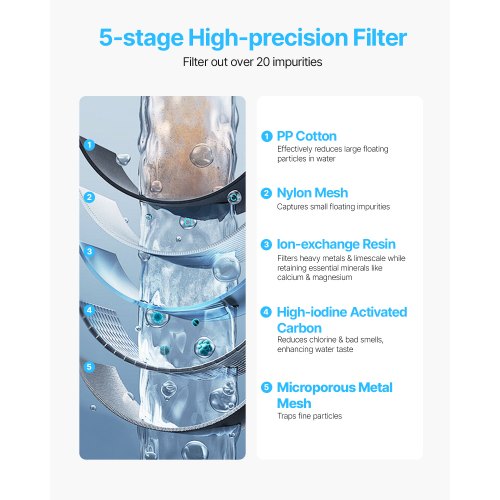 5-stage High-precision Filter

Filter out over 20 impurities

1

2

3

4

5

1 PP Cotton

Effectively reduces large floating particles in water

2 Nylon Mesh

Captures small floating impurities

3 Ion-exchange Resin

Filters heavy metals & limescale while retaining essential minerals like calcium & magnesium

4 High-iodine Activated Carbon

Reduces chlorine & bad smells, enhancing water taste

5 Microporous Metal Mesh

Traps fine particles