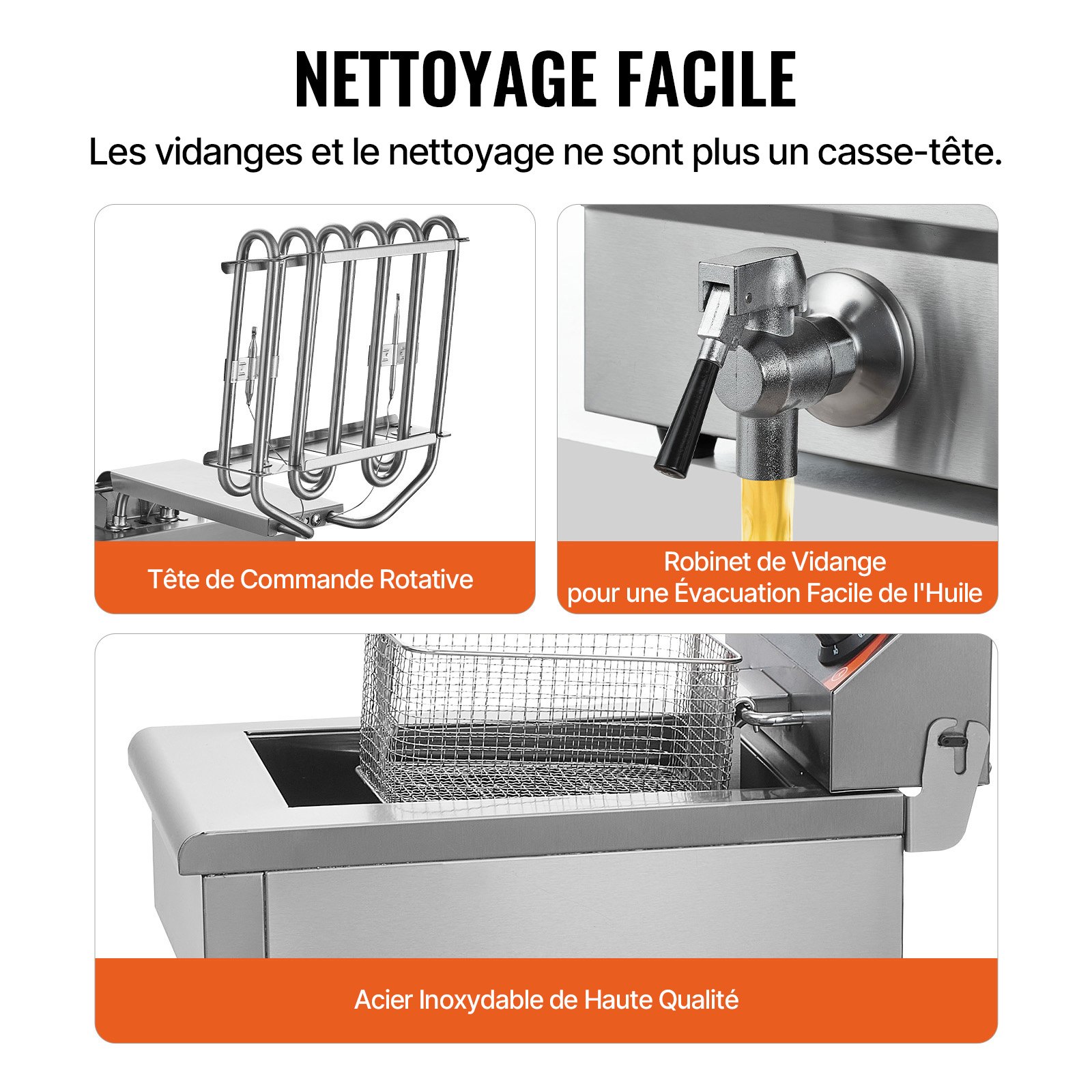 NETTOYAGE FACILE

Les vidanges et le nettoyage ne sont plus un casse-tête.

Tête de Commande Rotative

Robinet de Vidange
pour une Évacuation Facile de l'Huile

Acier Inoxydable de Haute Qualité