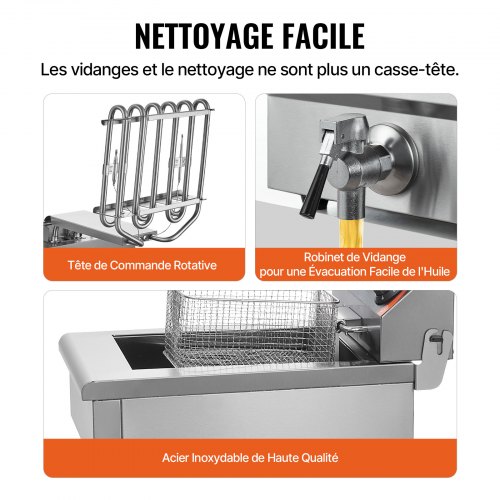 NETTOYAGE FACILE

Les vidanges et le nettoyage ne sont plus un casse-tête.

Tête de Commande Rotative

Robinet de Vidange pour une Évacuation Facile de l'Huile

Acier Inoxydable de Haute Qualité