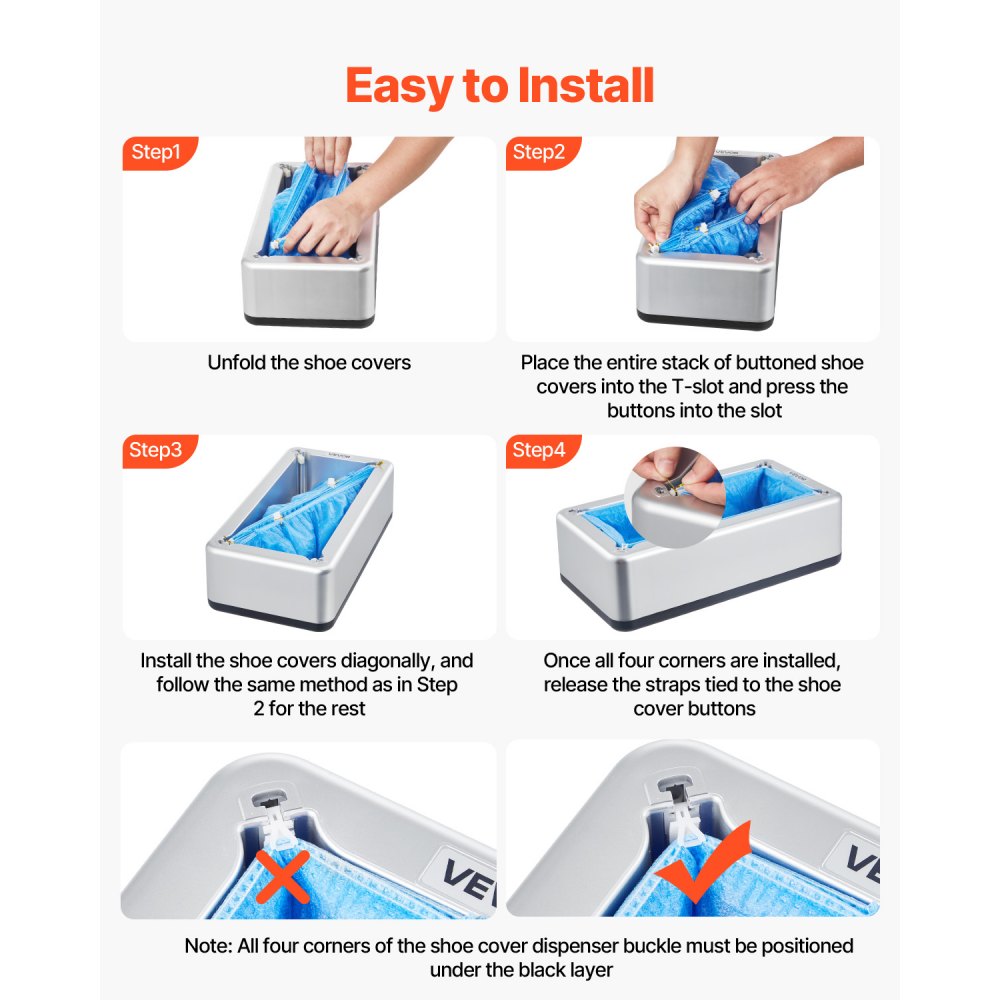 Easy to Install

Step1

Unfold the shoe covers

Step2

Place the entire stack of buttoned shoe covers into the T-slot and press the buttons into the slot

Step3

Install the shoe covers diagonally, and follow the same method as in Step 2 for the rest

Step4

Once all four corners are installed, release the straps tied to the shoe cover buttons

VE

VE

Note: All four corners of the shoe cover dispenser buckle must be positioned under the black layer