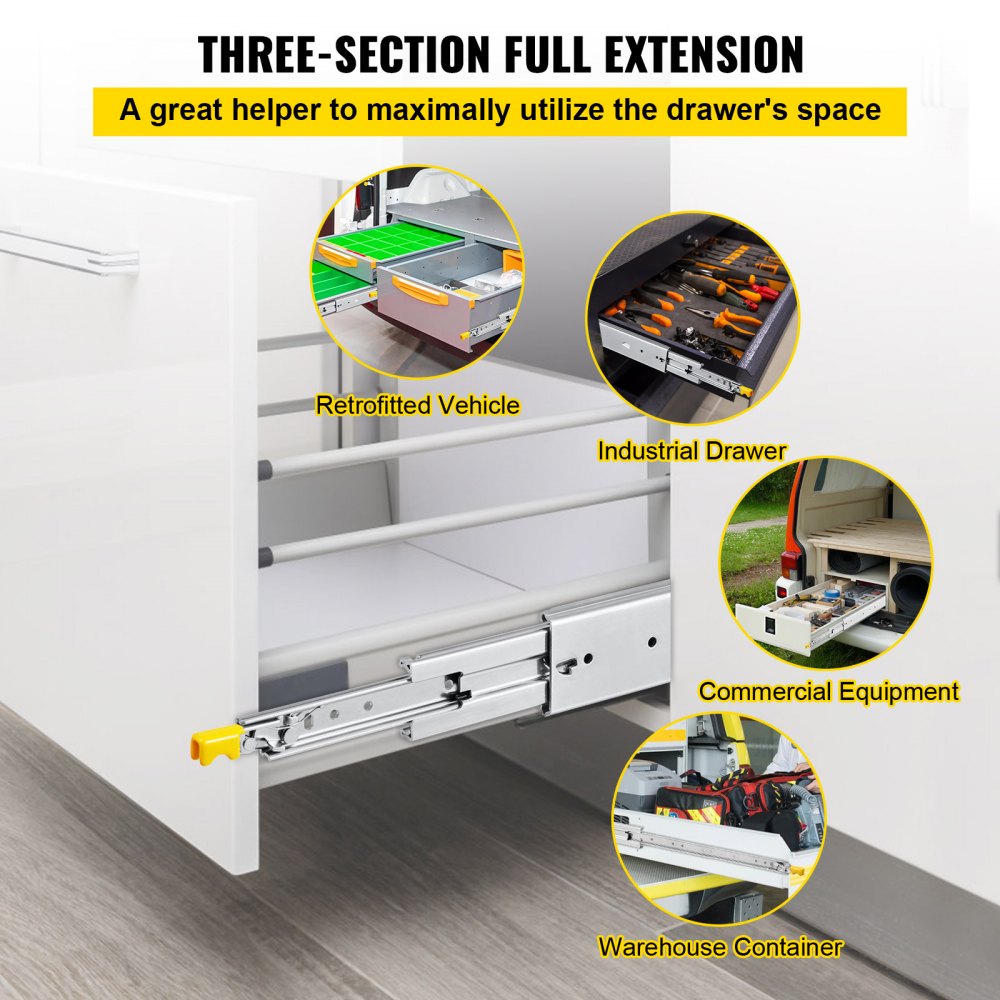 THREE-SECTION FULL EXTENSION

A great helper to maximally utilize the drawer's space

Retrofitted Vehicle

Industrial Drawer

Commercial Equipment

Warehouse Container