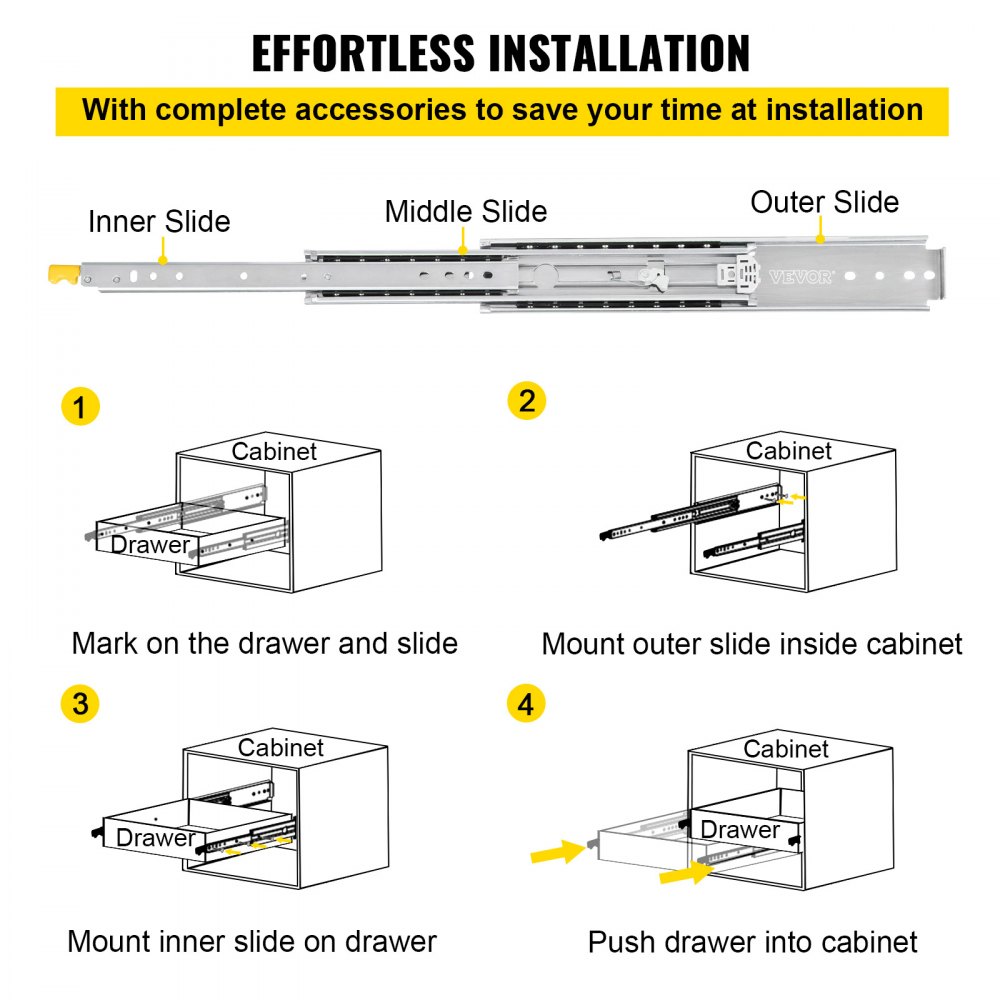 EFFORTLESS INSTALLATION

With complete accessories to save your time at installation

Inner Slide

Middle Slide

Outer Slide

VEVOR

1

Cabinet

Drawer

Mark on the drawer and slide

2

Cabinet

Mount outer slide inside cabinet

3

Cabinet

Drawer

Mount inner slide on drawer

4

Cabinet

Drawer

Push drawer into cabinet