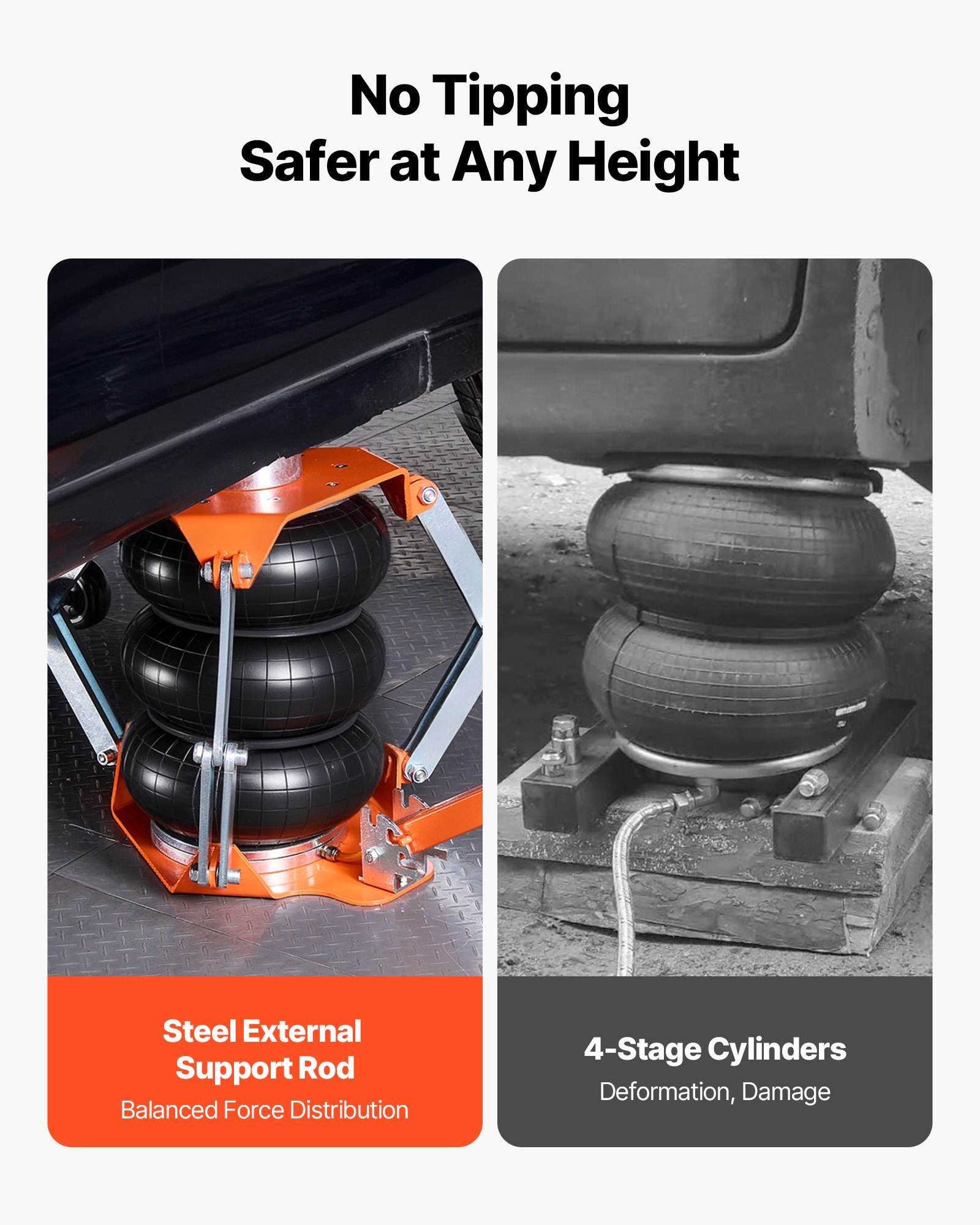 No Tipping
Safer at Any Height

Steel External Support Rod
Balanced Force Distribution

4-Stage Cylinders
Deformation, Damage