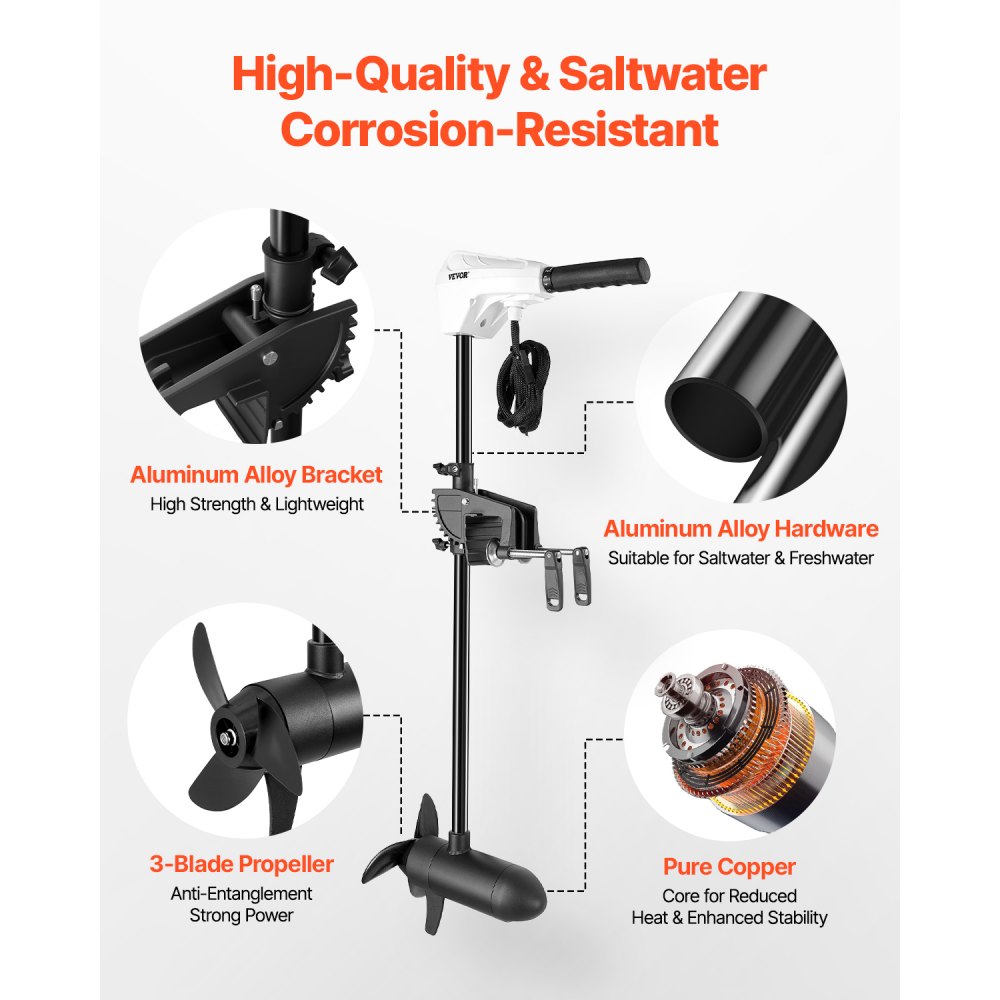 High-Quality & Saltwater Corrosion-Resistant

VEVOR

Aluminum Alloy Bracket
High Strength & Lightweight

Aluminum Alloy Hardware
Suitable for Saltwater & Freshwater

3-Blade Propeller
Anti-Entanglement
Strong Power

Pure Copper
Core for Reduced
Heat & Enhanced Stability