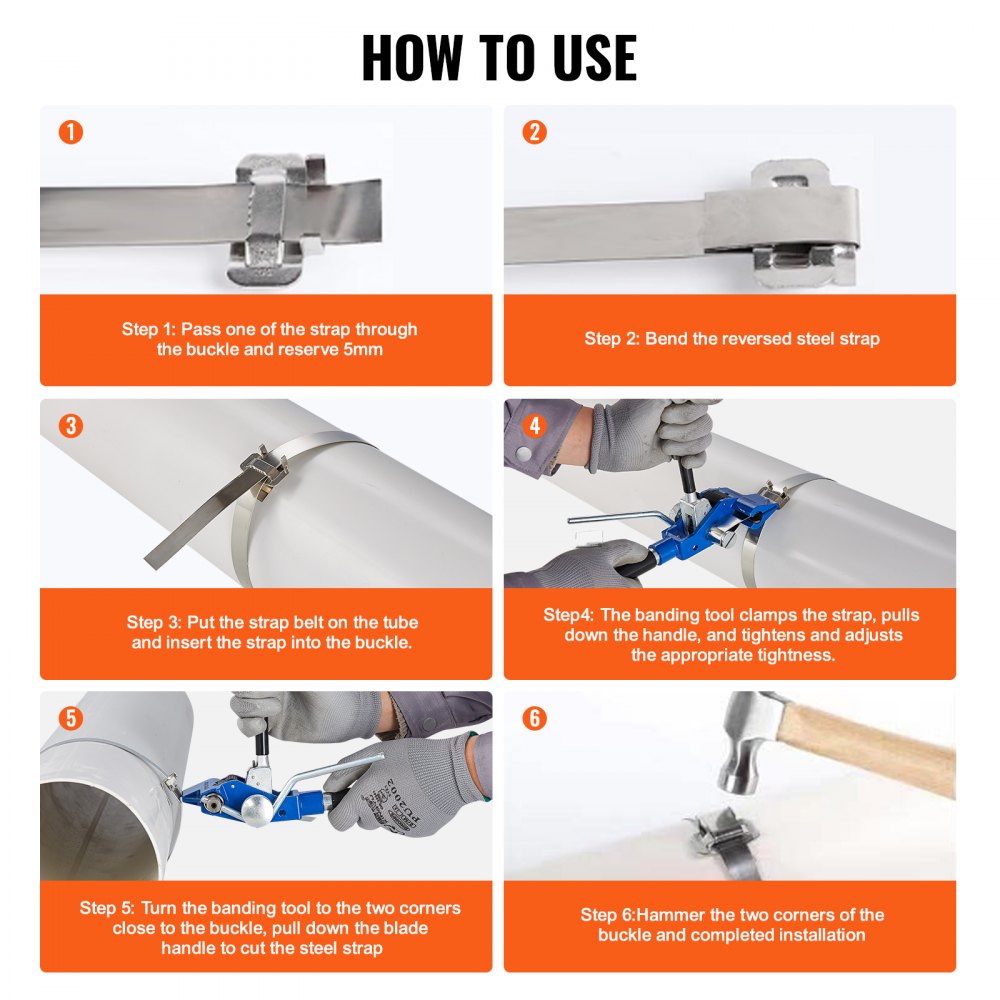 HOW TO USE

1

Step 1: Pass one of the strap through the buckle and reserve 5mm

2

Step 2: Bend the reversed steel strap

3

Step 3: Put the strap belt on the tube and insert the strap into the buckle.

4

Step4: The banding tool clamps the strap, pulls down the handle, and tightens and adjusts the appropriate tightness.

5

Step 5: Turn the banding tool to the two corners close to the buckle, pull down the blade handle to cut the steel strap

6

Step 6:Hammer the two corners of the buckle and completed installation