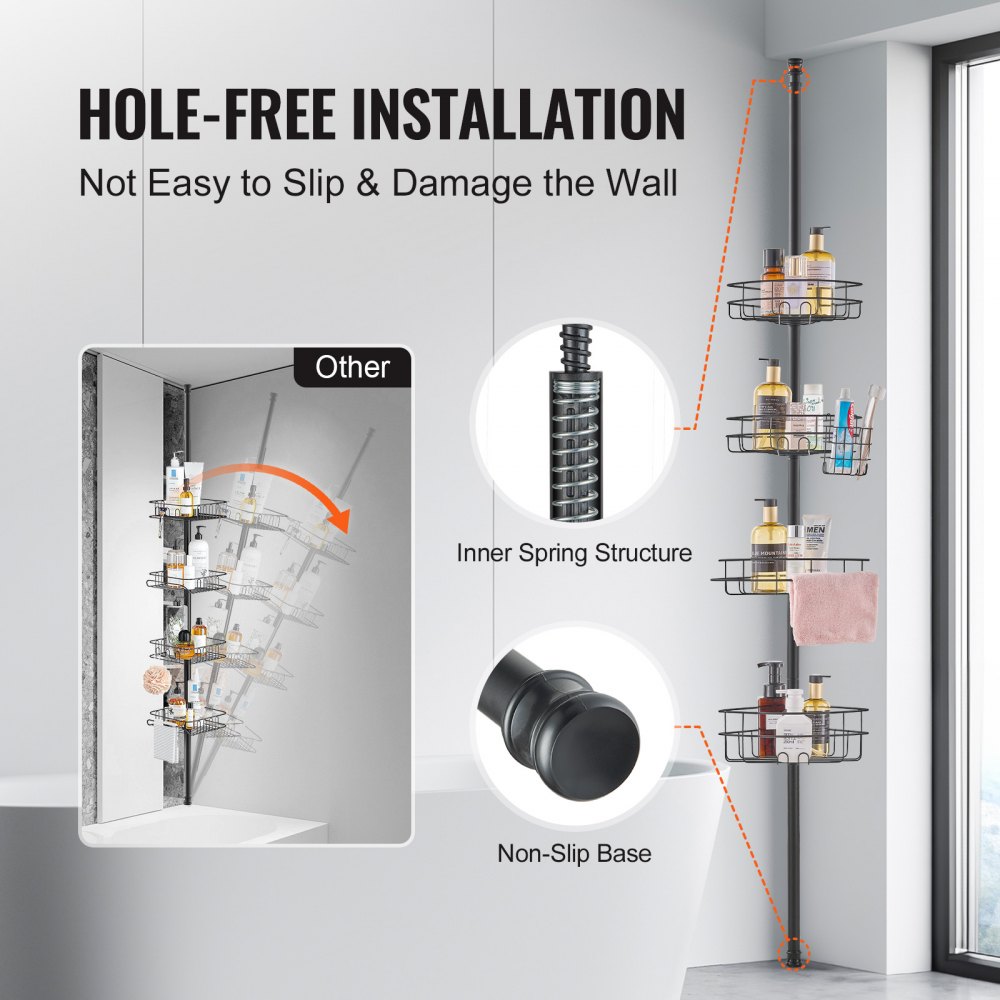 HOLE-FREE INSTALLATION
Not Easy to Slip & Damage the Wall

Other

Inner Spring Structure

Non-Slip Base

MEN