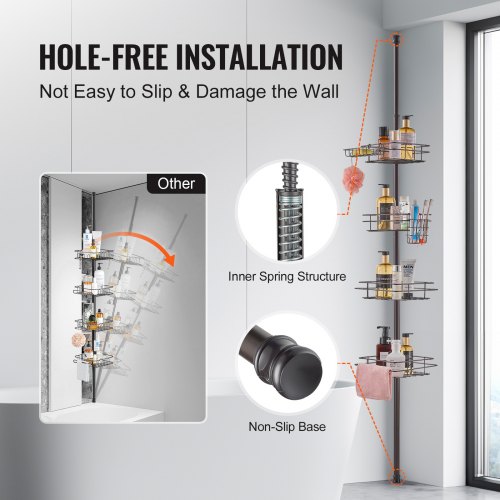 HOLE-FREE INSTALLATION
Not Easy to Slip & Damage the Wall

Other

Inner Spring Structure

Non-Slip Base