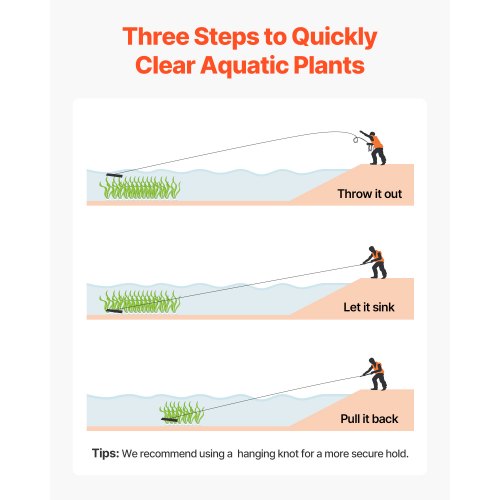 Three Steps to Quickly Clear Aquatic Plants

Throw it out

Let it sink

Pull it back

Tips: We recommend using a  hanging knot for a more secure hold.