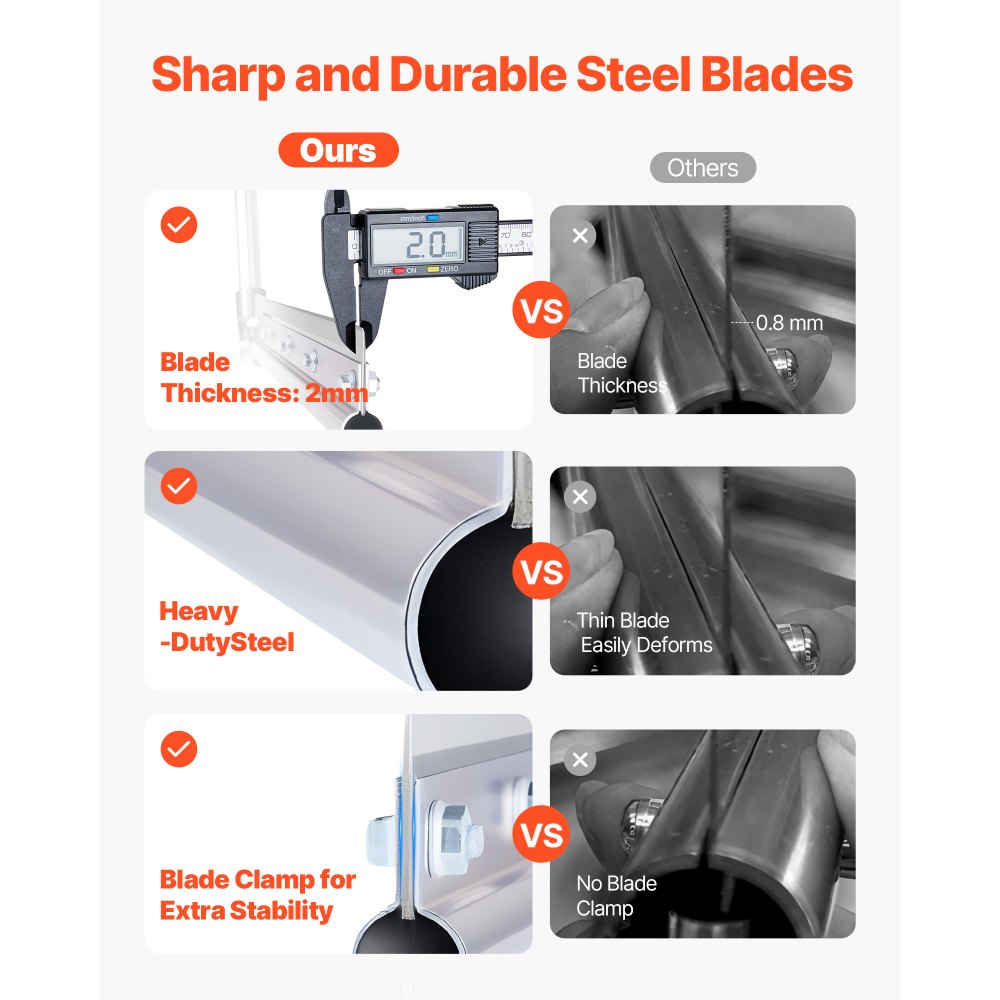 Sharp and Durable Steel Blades

Ours

Others

mm/inch

2.0 mm

OFF ON ZERO

Blade Thickness: 2mm

VS

0.8 mm

Blade Thickness

Heavy -DutySteel

VS

Thin Blade Easily Deforms

Blade Clamp for Extra Stability

VS

No Blade Clamp