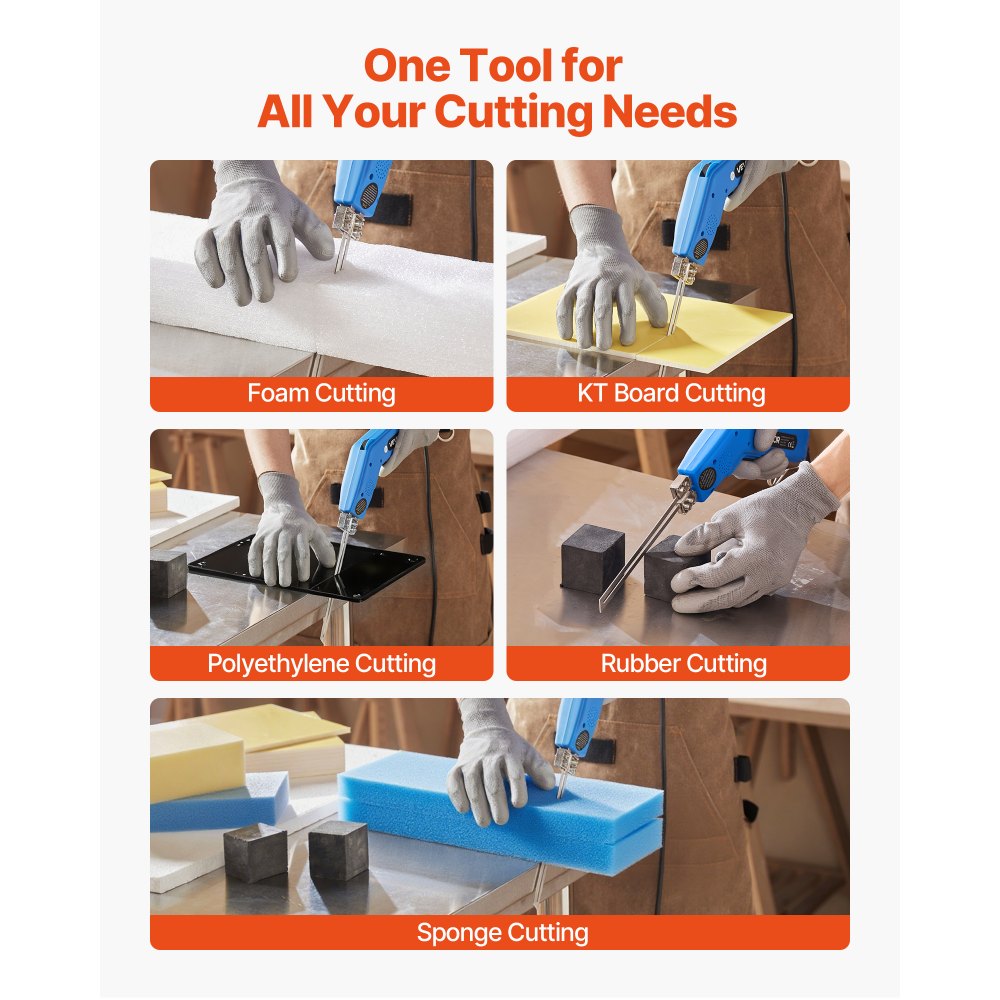 One Tool for
All Your Cutting Needs

Foam Cutting

KT Board Cutting

Polyethylene Cutting

Rubber Cutting

Sponge Cutting