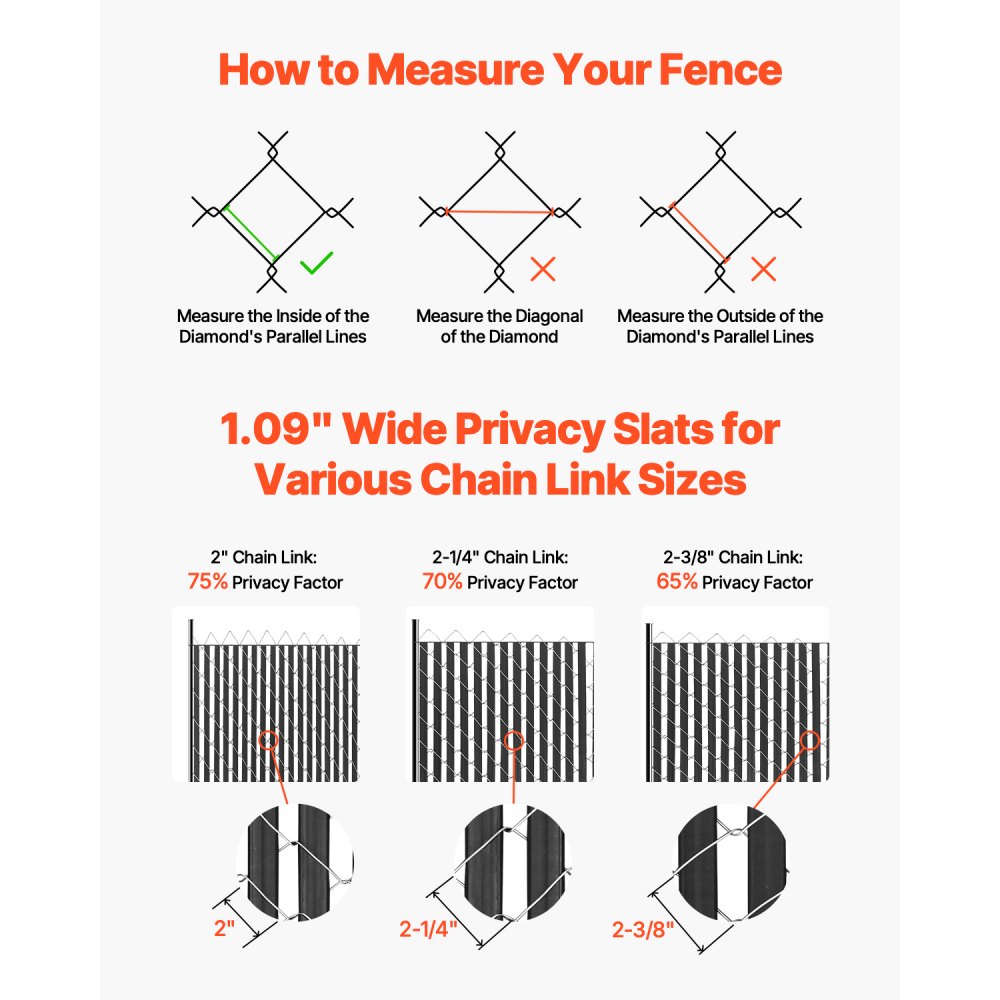 How to Measure Your Fence

Measure the Inside of the Diamond's Parallel Lines

Measure the Diagonal of the Diamond

Measure the Outside of the Diamond's Parallel Lines

1.09" Wide Privacy Slats for Various Chain Link Sizes

2" Chain Link:
75% Privacy Factor

2-1/4" Chain Link:
70% Privacy Factor

2-3/8" Chain Link:
65% Privacy Factor

2"

2-1/4"

2-3/8"