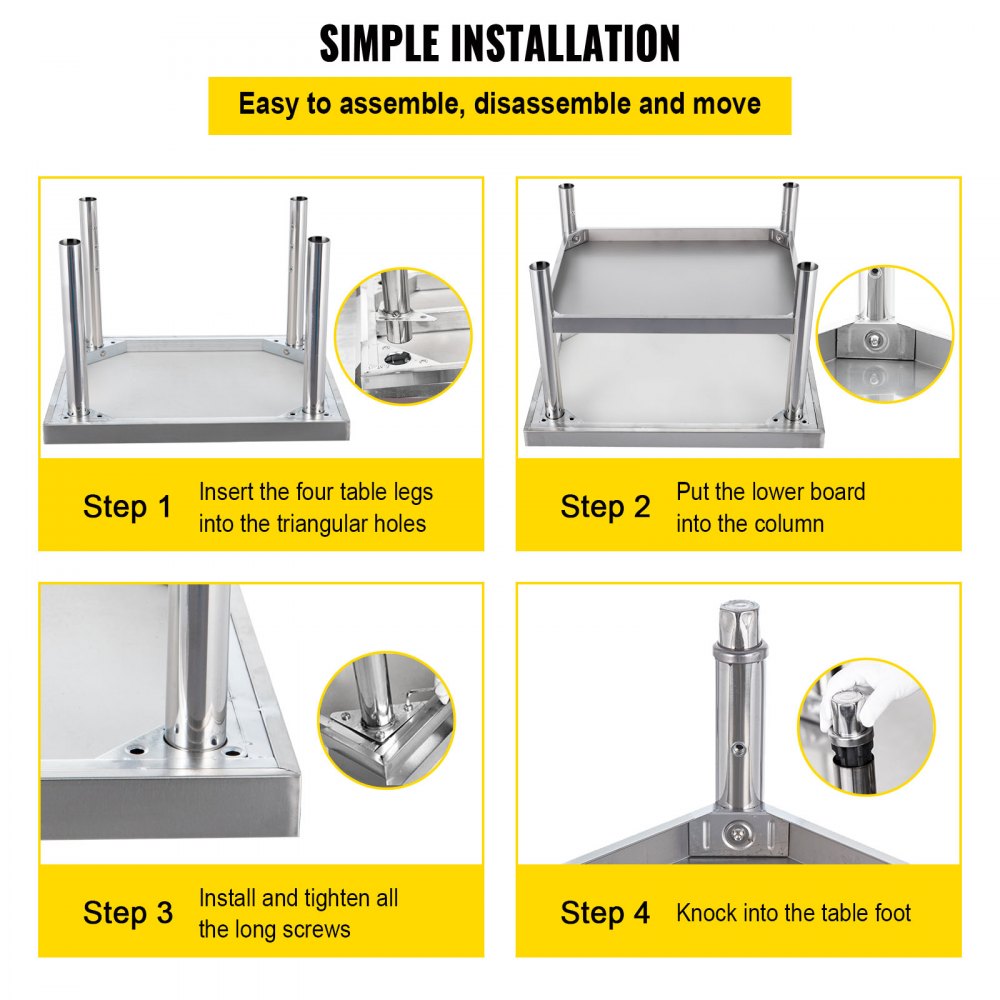 SIMPLE INSTALLATION

Easy to assemble, disassemble and move

Step 1 Insert the four table legs into the triangular holes

Step 2 Put the lower board into the column

Step 3 Install and tighten all the long screws

Step 4 Knock into the table foot