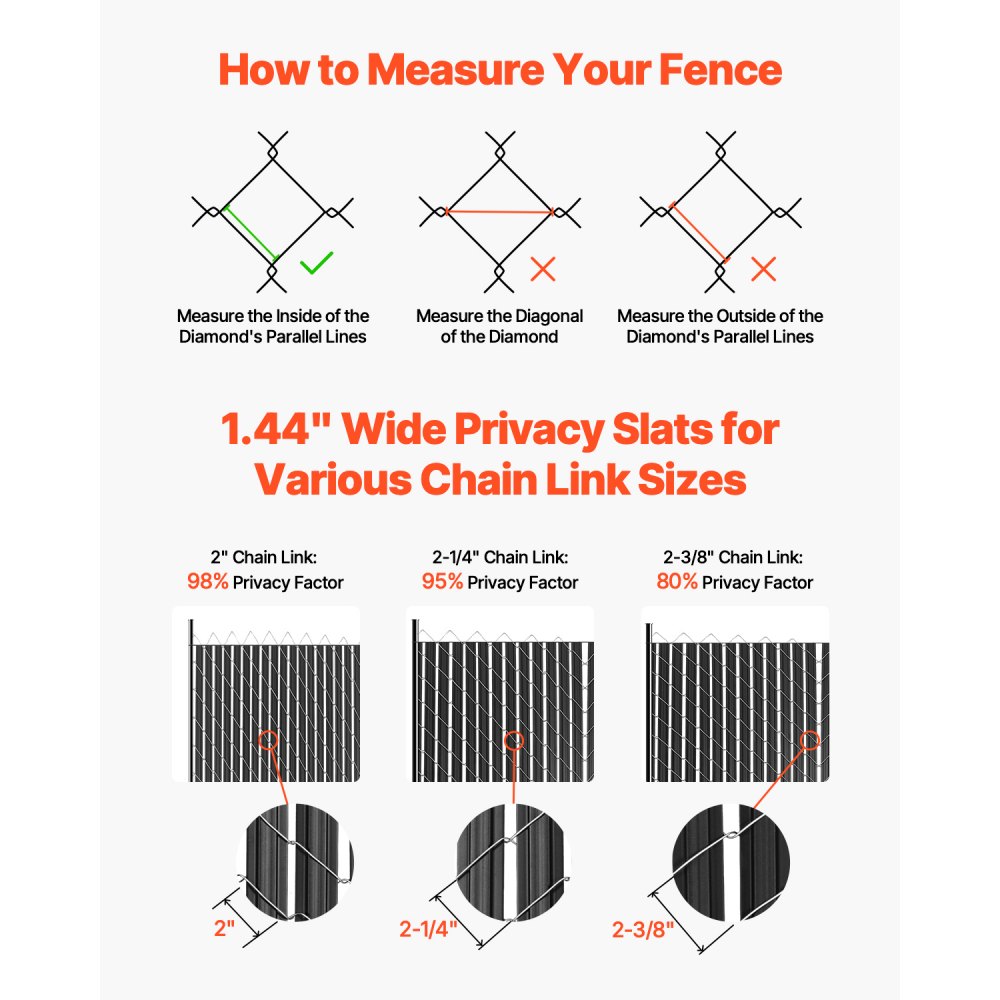 How to Measure Your Fence

Measure the Inside of the Diamond's Parallel Lines

Measure the Diagonal of the Diamond

Measure the Outside of the Diamond's Parallel Lines

1.44" Wide Privacy Slats for Various Chain Link Sizes

2" Chain Link:
98% Privacy Factor

2-1/4" Chain Link:
95% Privacy Factor

2-3/8" Chain Link:
80% Privacy Factor

2"

2-1/4"

2-3/8"