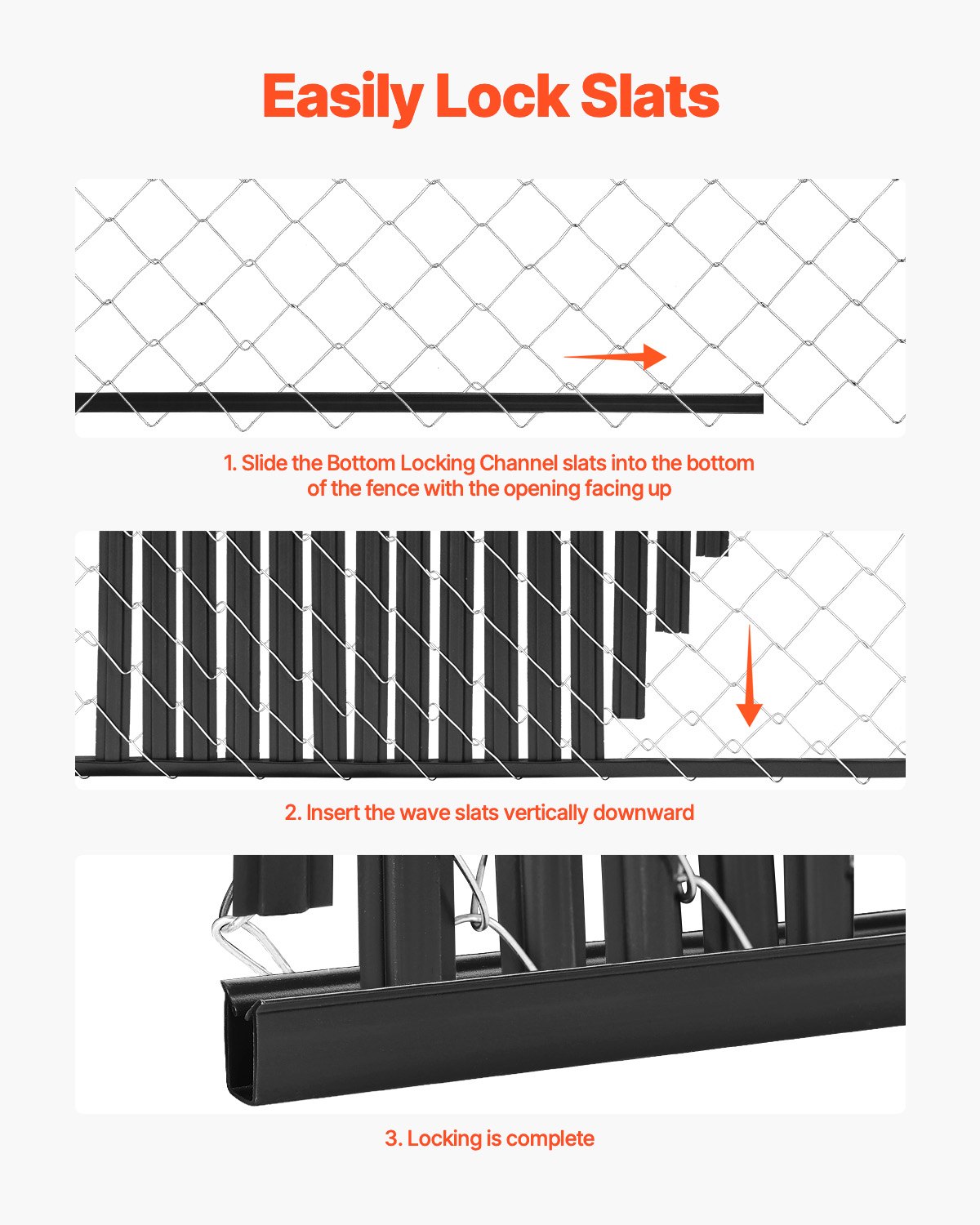 Easily Lock Slats

1. Slide the Bottom Locking Channel slats into the bottom of the fence with the opening facing up

2. Insert the wave slats vertically downward

3. Locking is complete