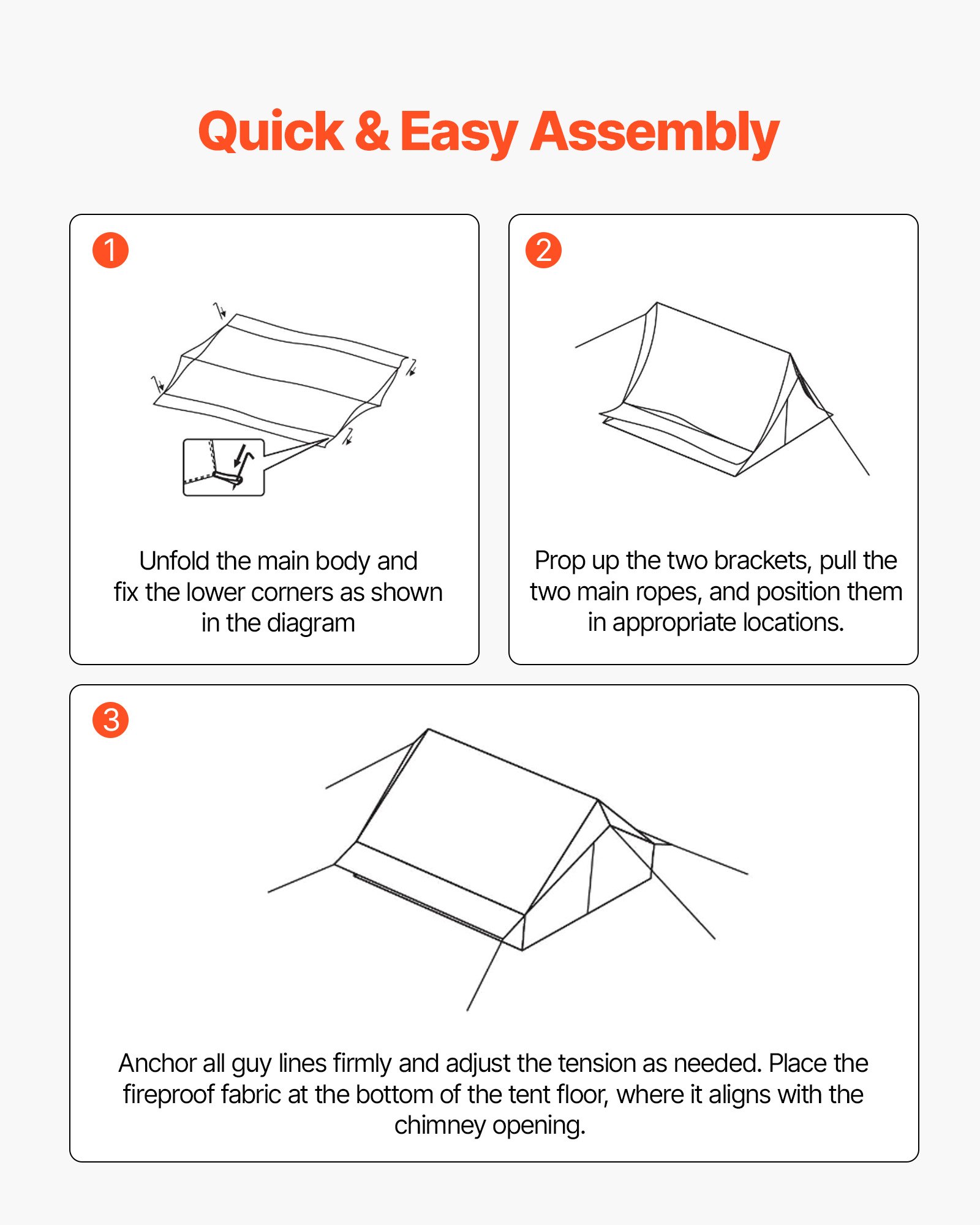 Quick & Easy Assembly

1

Unfold the main body and fix the lower corners as shown in the diagram

2

Prop up the two brackets, pull the two main ropes, and position them in appropriate locations.

3

Anchor all guy lines firmly and adjust the tension as needed. Place the fireproof fabric at the bottom of the tent floor, where it aligns with the chimney opening.