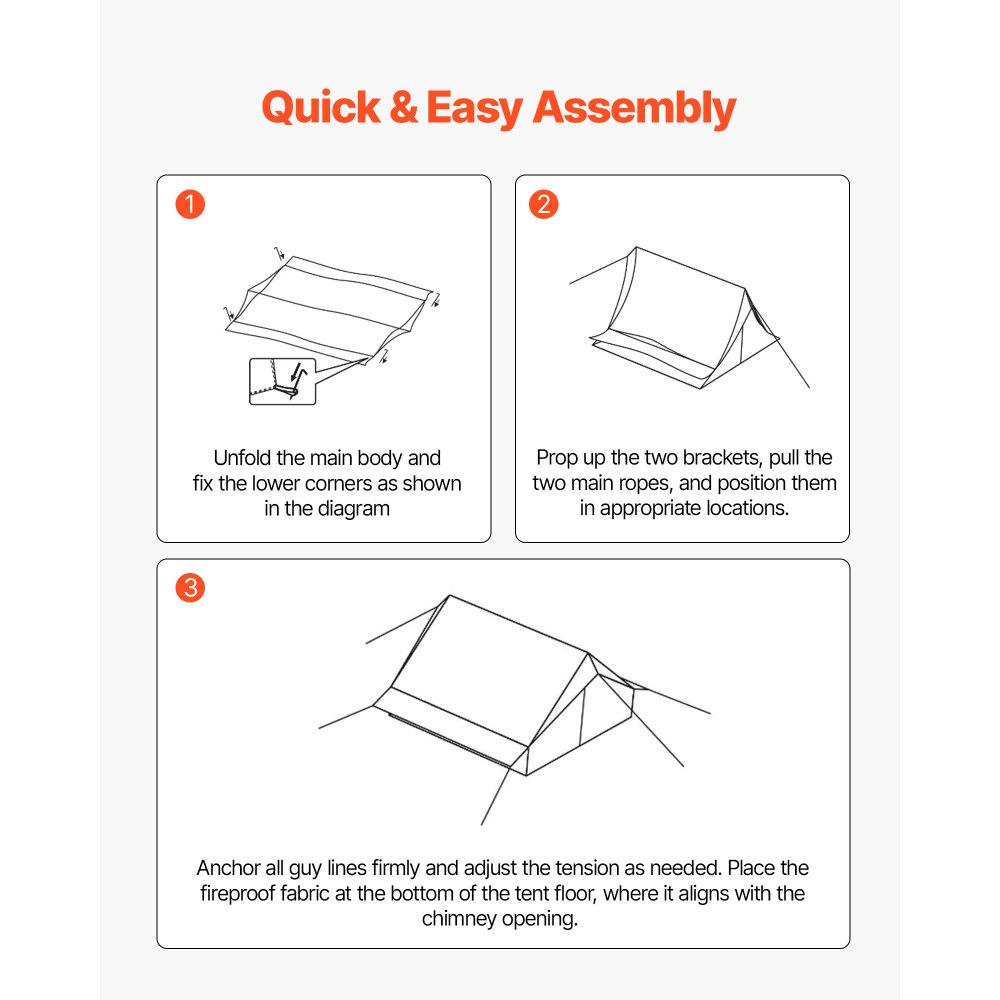 Quick & Easy Assembly

1

Unfold the main body and fix the lower corners as shown in the diagram

2

Prop up the two brackets, pull the two main ropes, and position them in appropriate locations.

3

Anchor all guy lines firmly and adjust the tension as needed. Place the fireproof fabric at the bottom of the tent floor, where it aligns with the chimney opening.