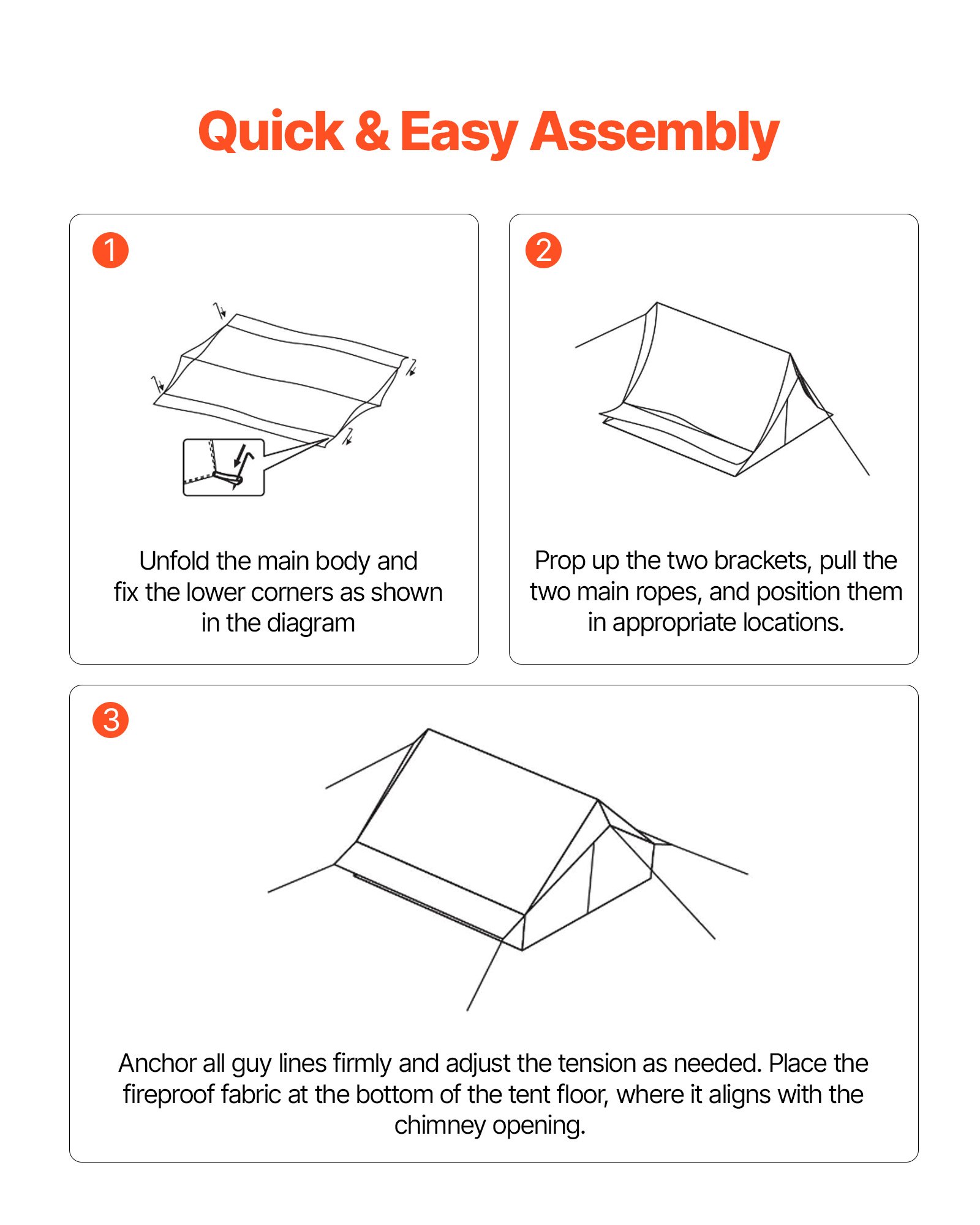 Quick & Easy Assembly

1

Unfold the main body and fix the lower corners as shown in the diagram

2

Prop up the two brackets, pull the two main ropes, and position them in appropriate locations.

3

Anchor all guy lines firmly and adjust the tension as needed. Place the fireproof fabric at the bottom of the tent floor, where it aligns with the chimney opening.