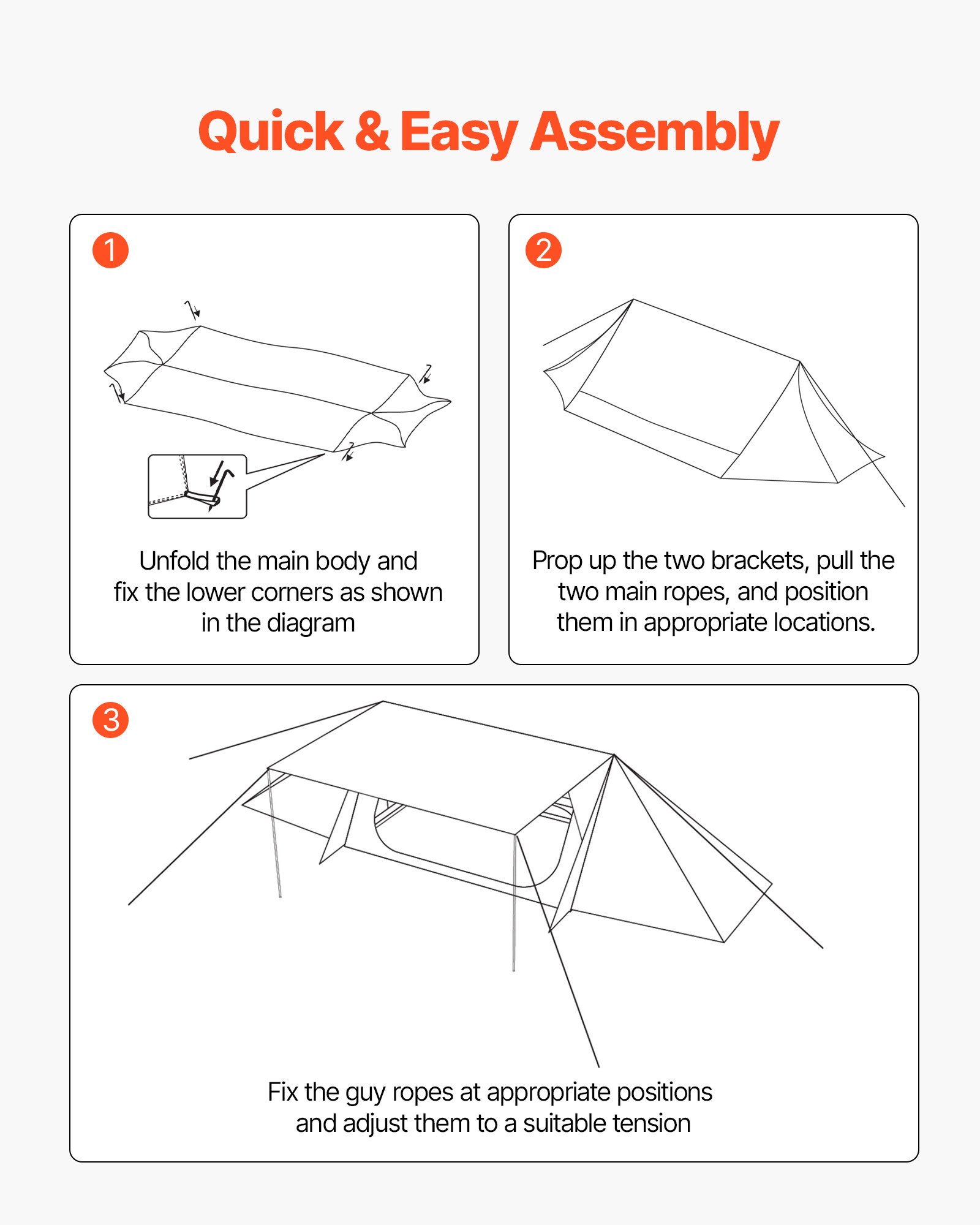 Quick & Easy Assembly

1

Unfold the main body and fix the lower corners as shown in the diagram

2

Prop up the two brackets, pull the two main ropes, and position them in appropriate locations.

3

Fix the guy ropes at appropriate positions and adjust them to a suitable tension