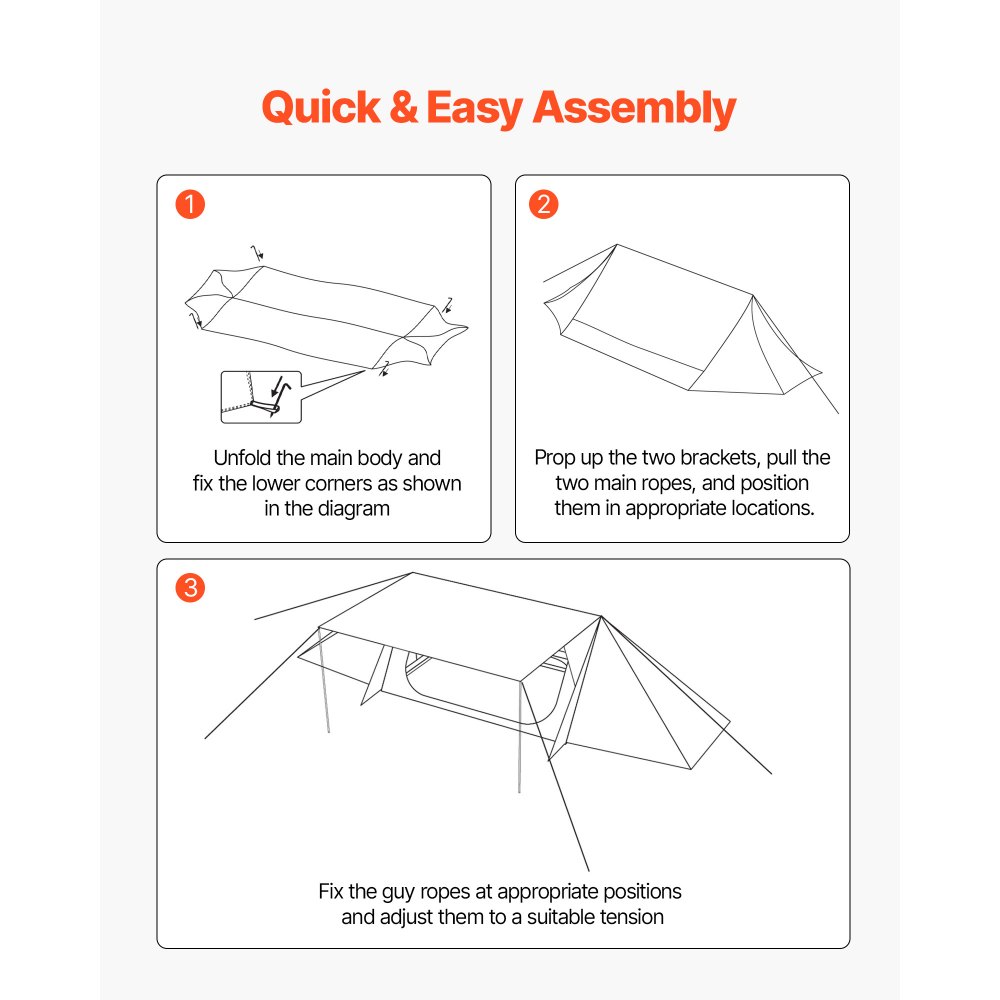 Quick & Easy Assembly

1

Unfold the main body and fix the lower corners as shown in the diagram

2

Prop up the two brackets, pull the two main ropes, and position them in appropriate locations.

3

Fix the guy ropes at appropriate positions and adjust them to a suitable tension