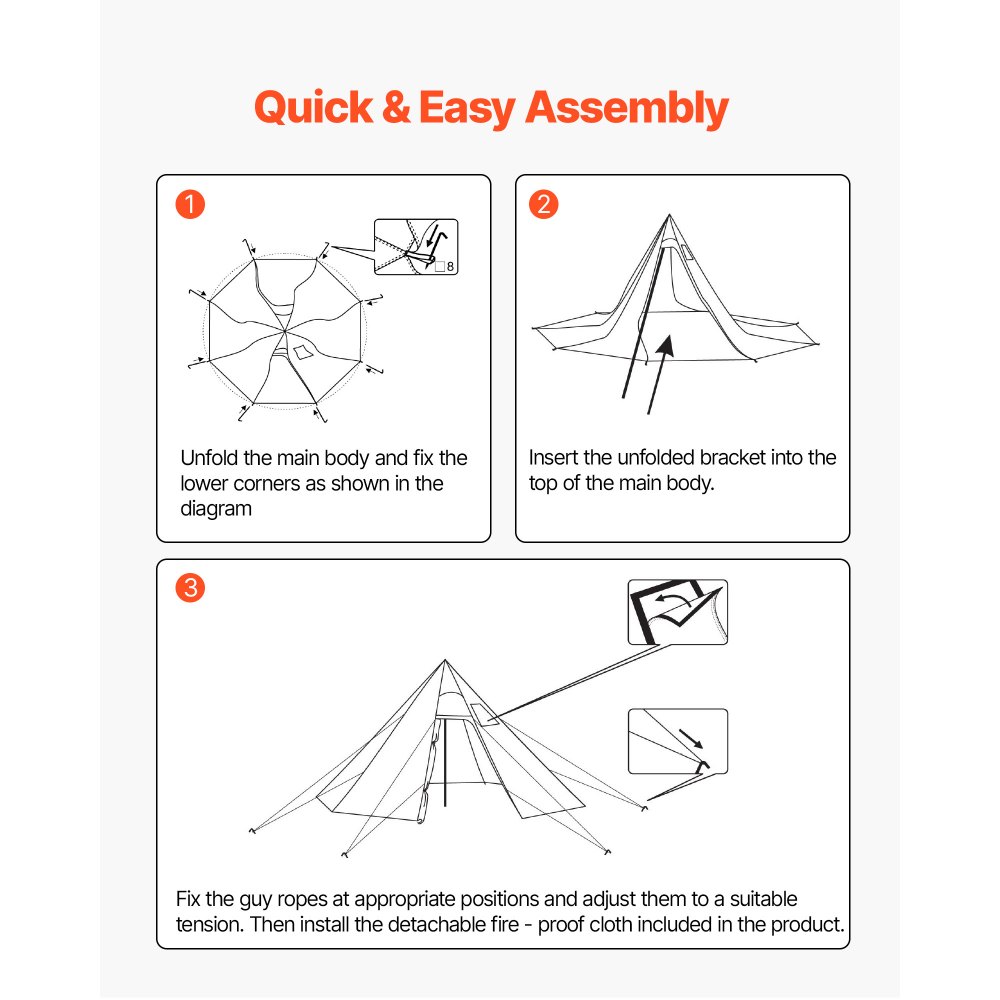 Quick & Easy Assembly

1

8

Unfold the main body and fix the lower corners as shown in the diagram

2

Insert the unfolded bracket into the top of the main body.

3

Fix the guy ropes at appropriate positions and adjust them to a suitable tension. Then install the detachable fire - proof cloth included in the product.