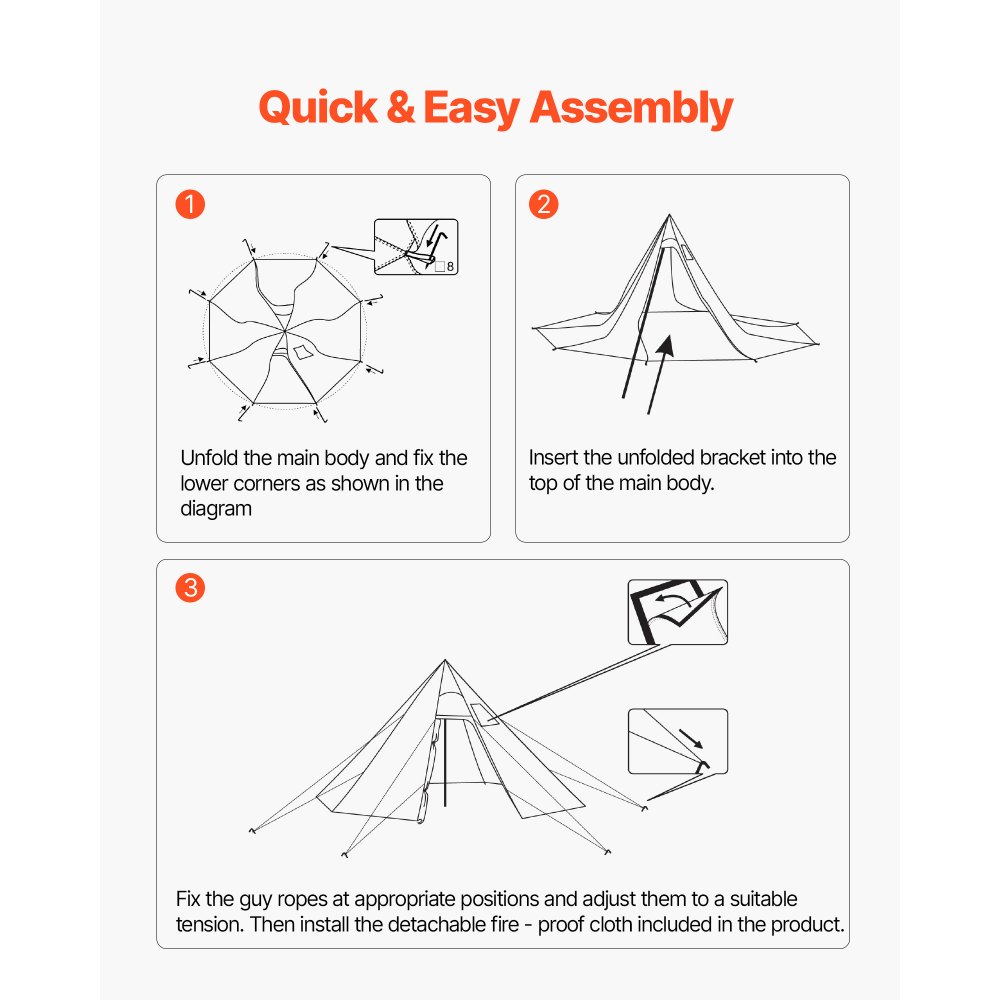 Quick & Easy Assembly

1

8

Unfold the main body and fix the lower corners as shown in the diagram

2

Insert the unfolded bracket into the top of the main body.

3

Fix the guy ropes at appropriate positions and adjust them to a suitable tension. Then install the detachable fire - proof cloth included in the product.