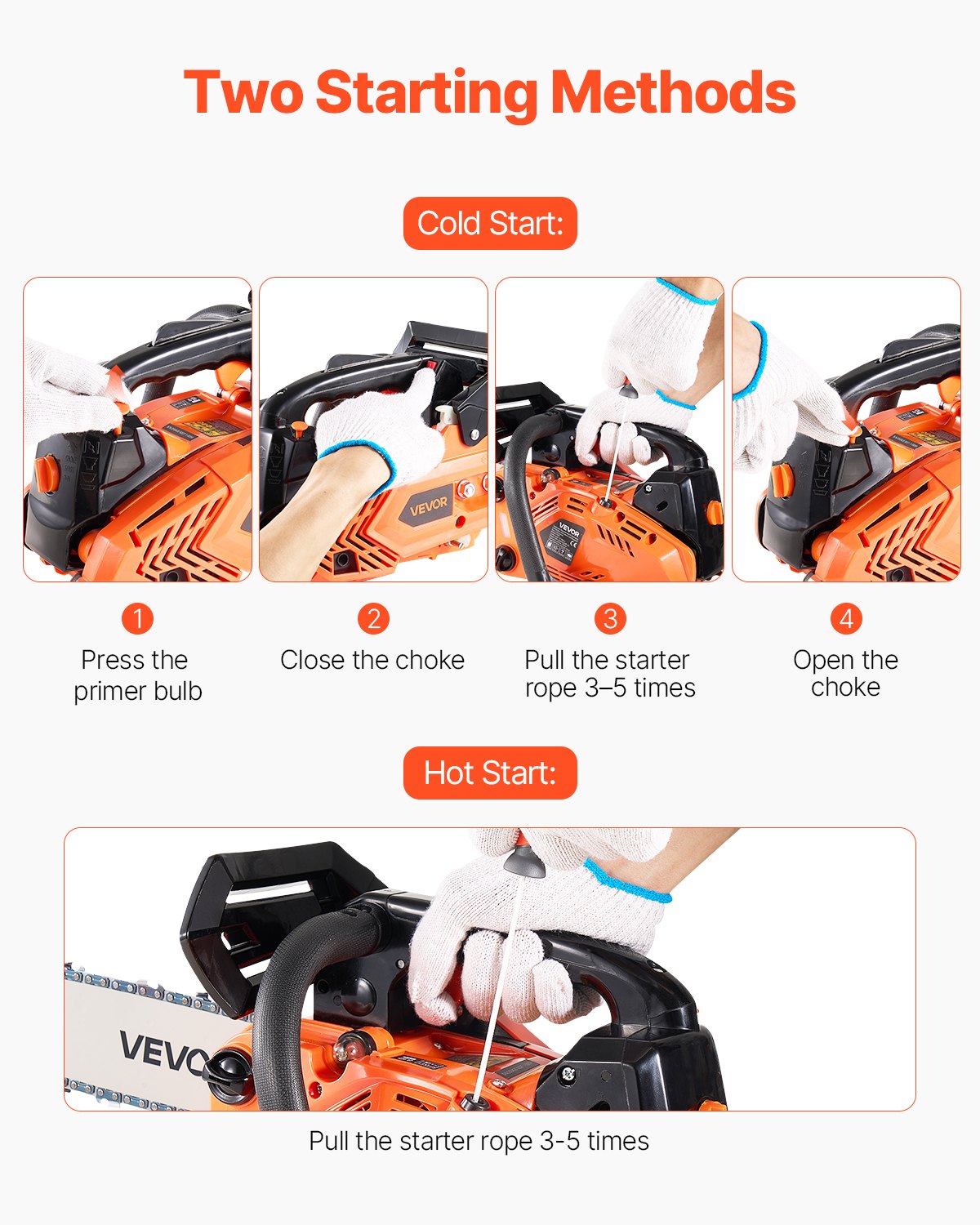 Two Starting Methods

Cold Start:

VEVOR

VEVOR

1
Press the primer bulb

2
Close the choke

3
Pull the starter rope 3–5 times

4
Open the choke

Hot Start:

VEVO

Pull the starter rope 3-5 times