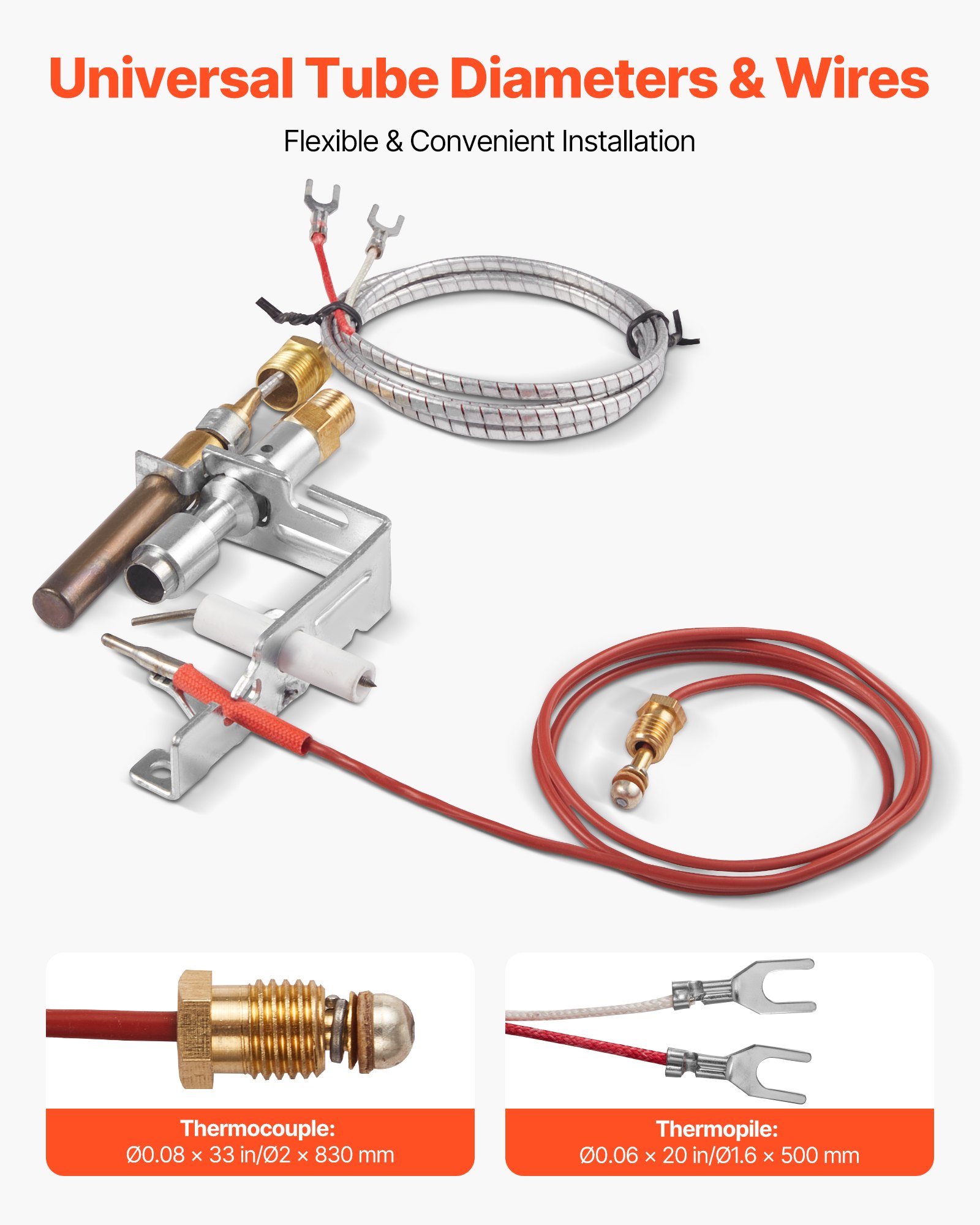 Universal Tube Diameters & Wires

Flexible & Convenient Installation

Thermocouple:
Ø0.08 × 33 in/Ø2 × 830 mm

Thermopile:
Ø0.06 × 20 in/Ø1.6 × 500 mm